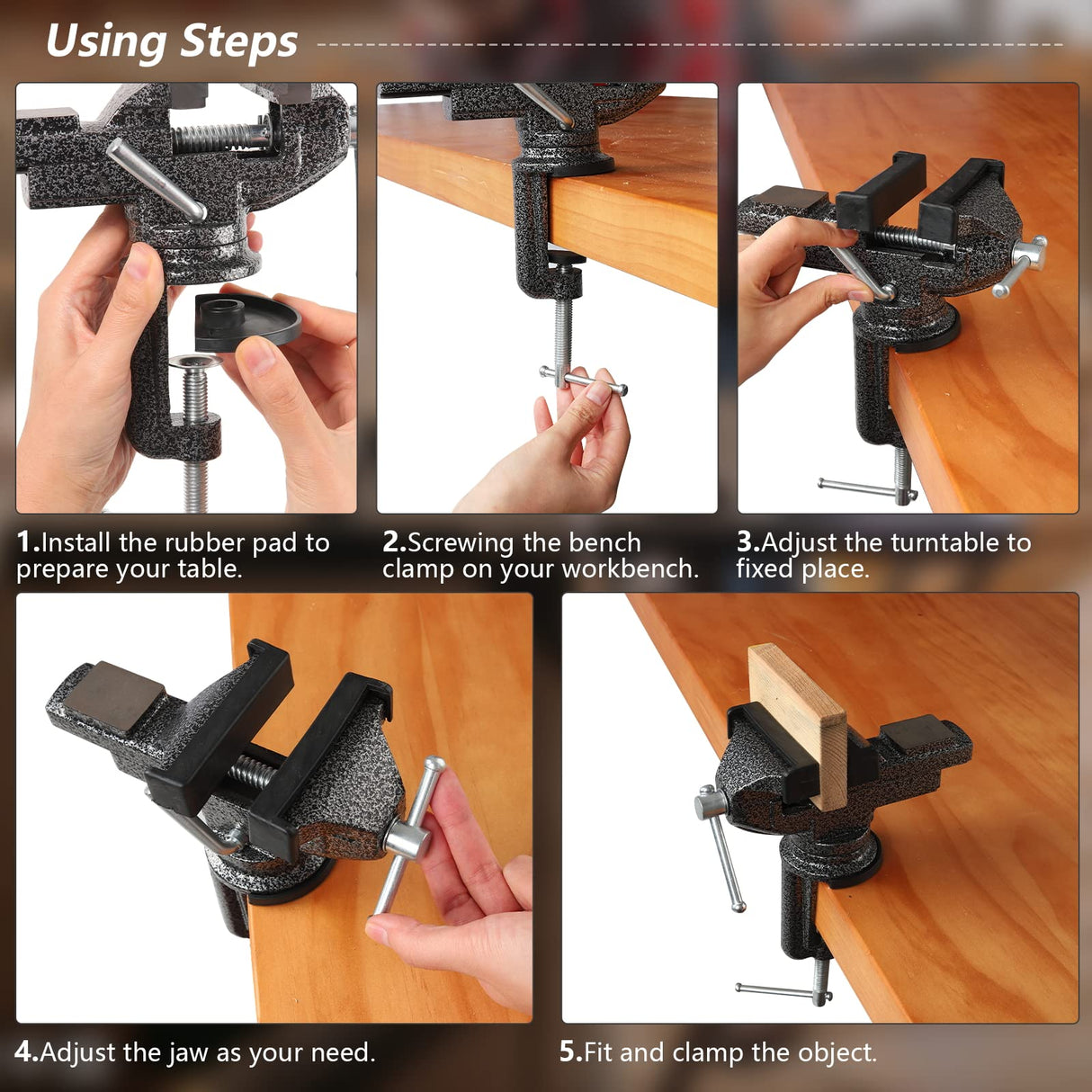 Using Steps

1.Install the rubber pad to prepare your table.

2.Screwing the bench clamp on your workbench.

3.Adjust the turntable to fixed place.

4.Adjust the jaw as your need.

5.Fit and clamp the object.