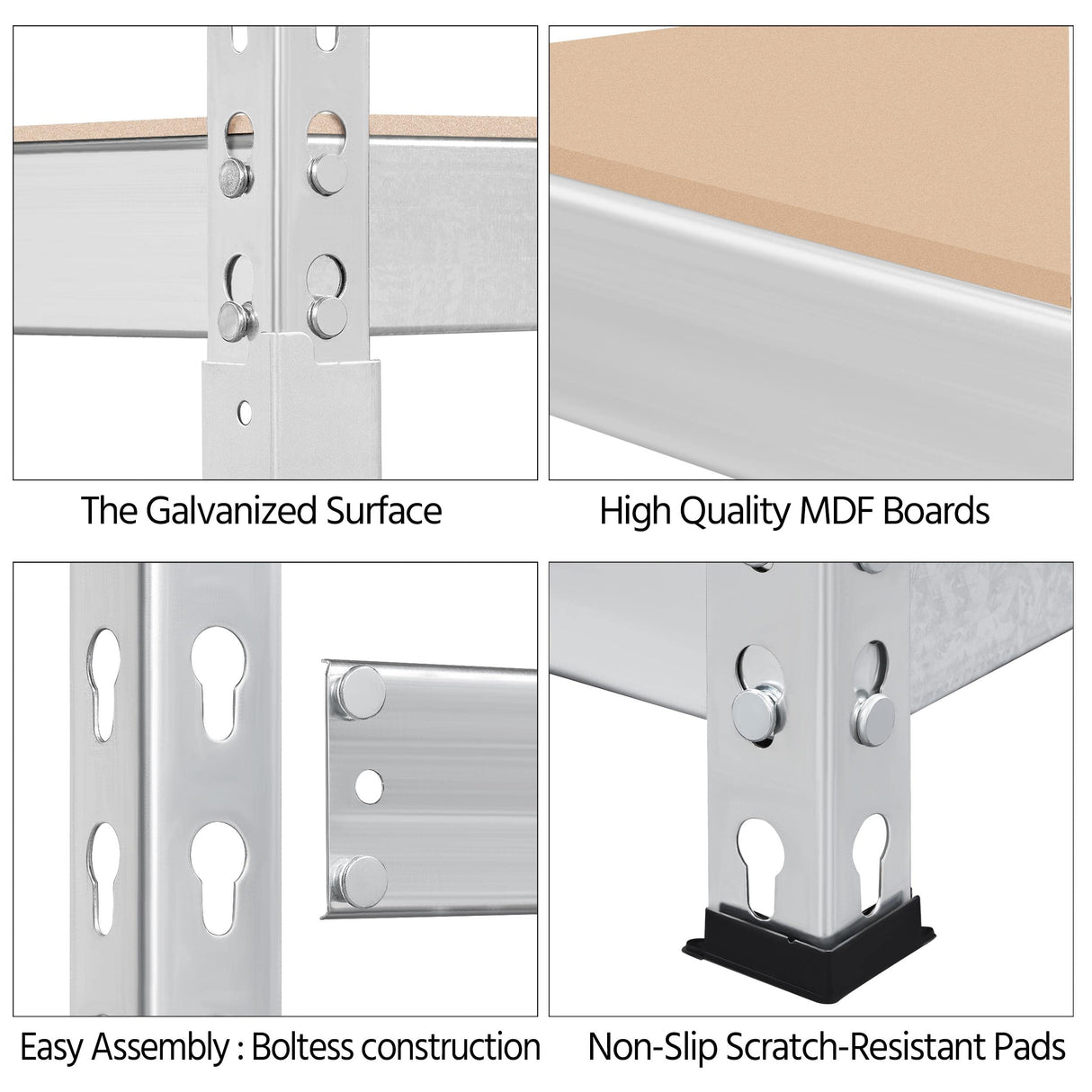 The Galvanized Surface

High Quality MDF Boards

Easy Assembly : Boltess construction

Non-Slip Scratch-Resistant Pads