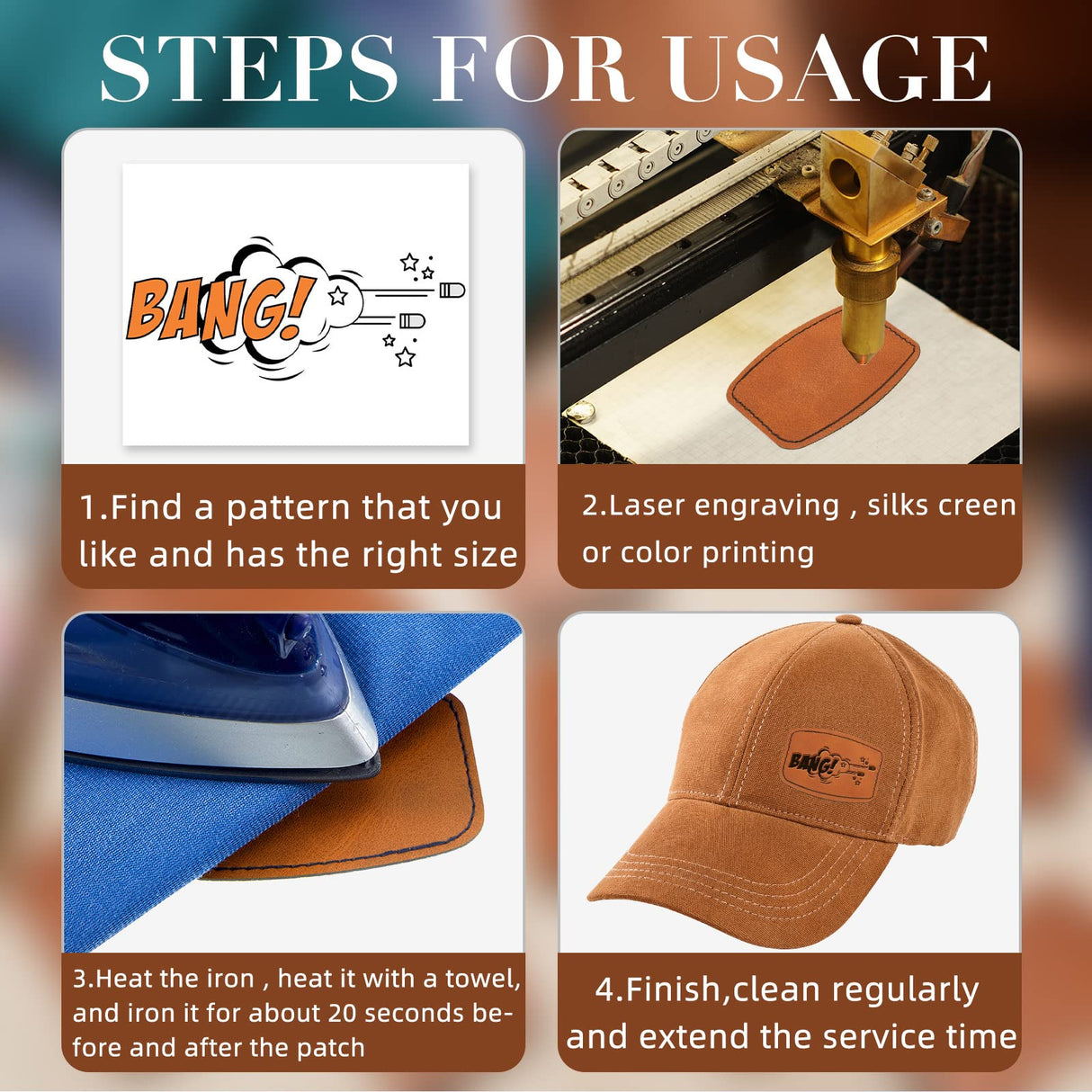 STEPS FOR USAGE

BANG!

1.Find a pattern that you like and has the right size

2.Laser engraving , silks creen or color printing

3.Heat the iron , heat it with a towel, and iron it for about 20 seconds before and after the patch

BANG!

4.Finish,clean regularly and extend the service time