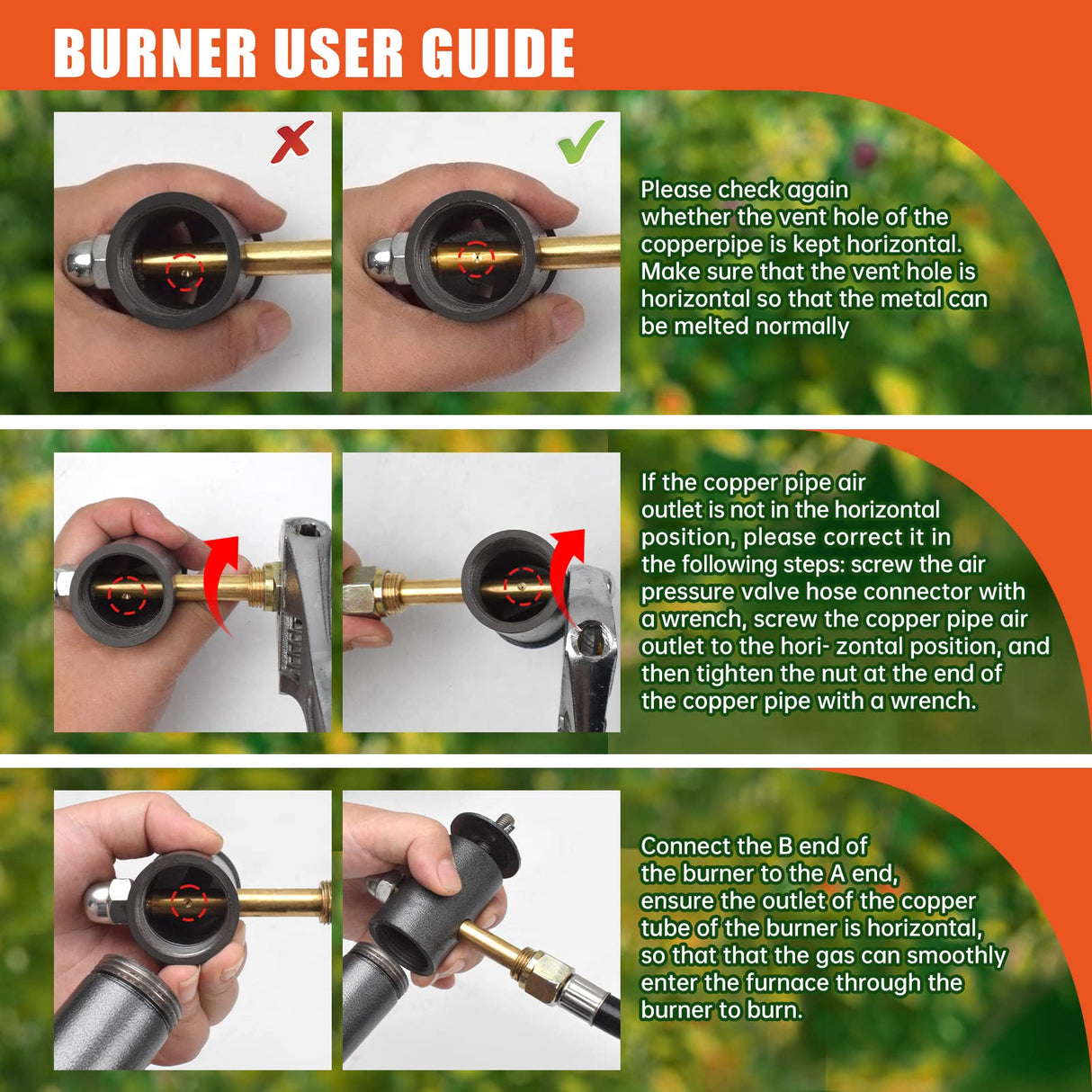 BURNER USER GUIDE

Please check again whether the vent hole of the copperpipe is kept horizontal. Make sure that the vent hole is horizontal so that the metal can be melted normally

If the copper pipe air outlet is not in the horizontal position, please correct it in the following steps: screw the air pressure valve hose connector with a wrench, screw the copper pipe air outlet to the hori- zontal position, and then tighten the nut at the end of the copper pipe with a wrench.

Connect the B end of the burner to the A end, ensure the outlet of the copper tube of the burner is horizontal, so that that the gas can smoothly enter the furnace through the burner to burn.