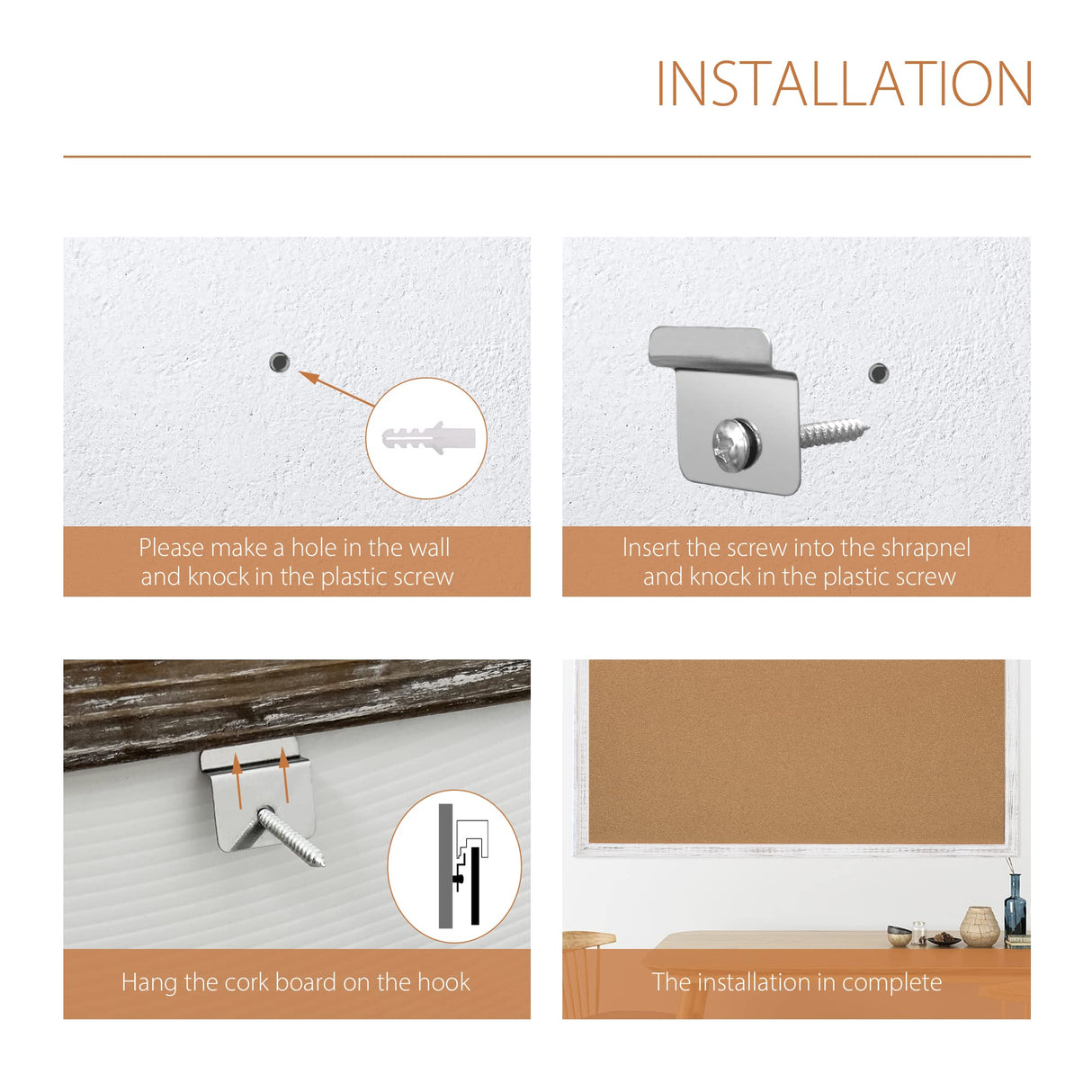 INSTALLATION

Please make a hole in the wall and knock in the plastic screw

Insert the screw into the shrapnel and knock in the plastic screw

Hang the cork board on the hook

The installation in complete