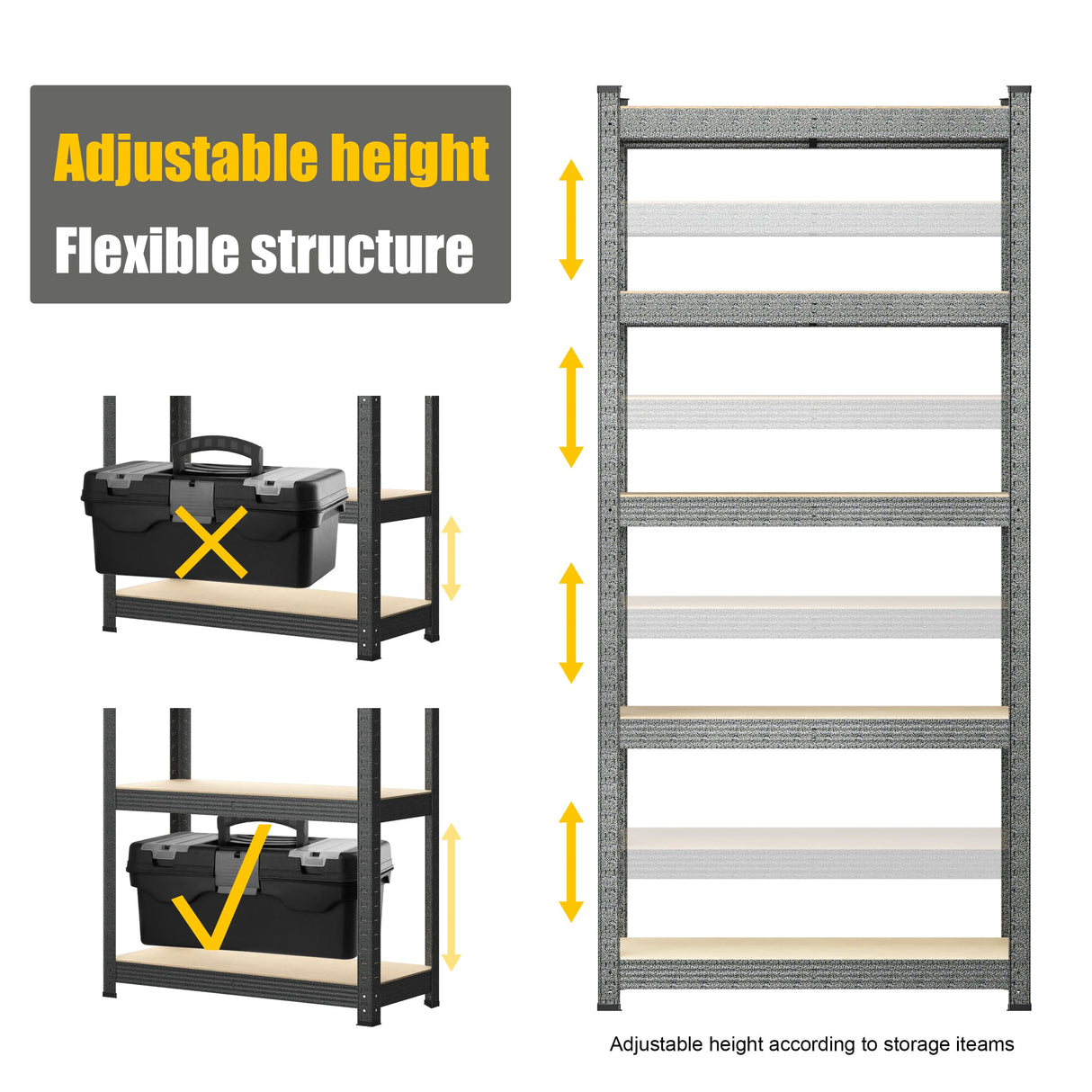 Adjustable height
Flexible structure

Adjustable height according to storage iteams