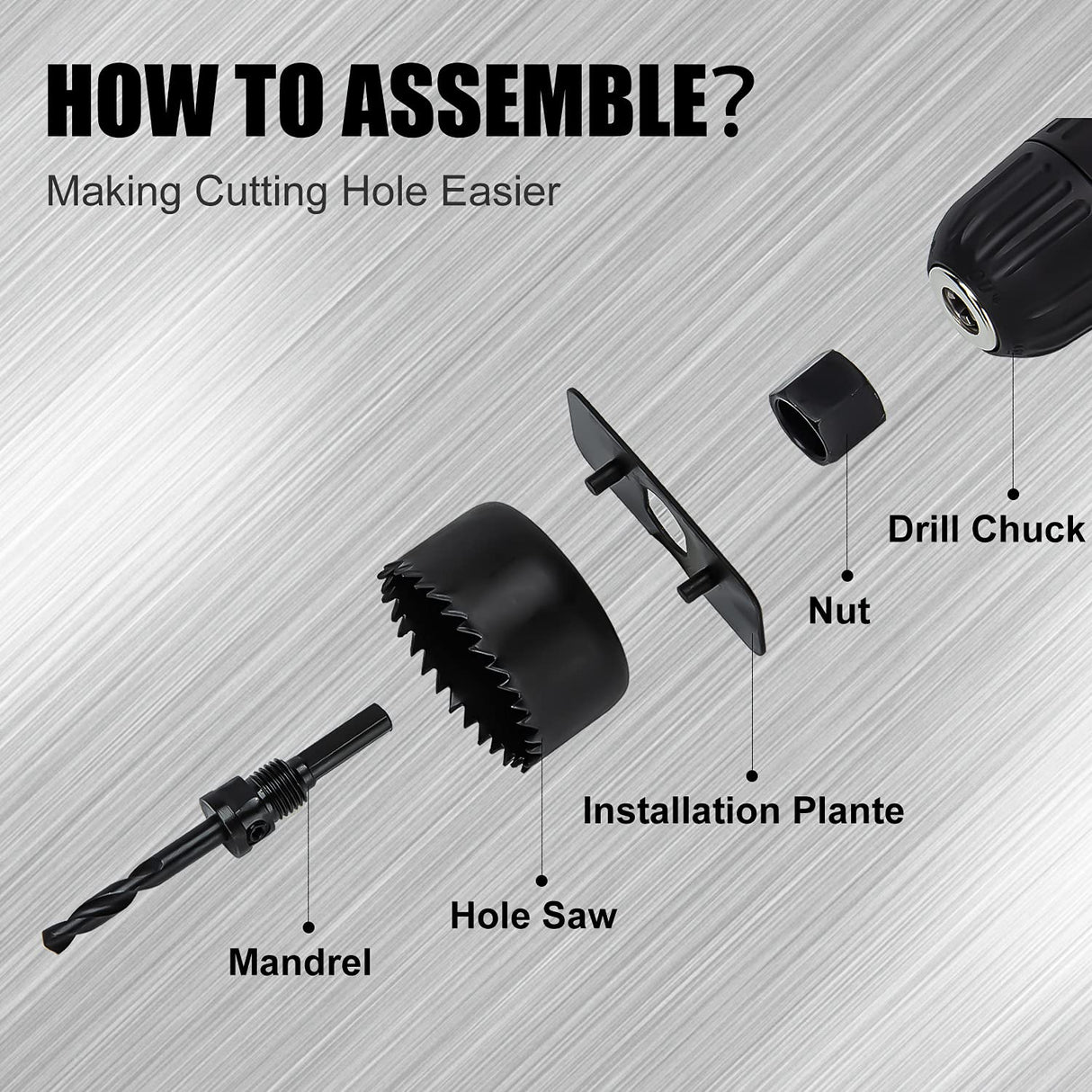 HOW TO ASSEMBLE?

Making Cutting Hole Easier

Drill Chuck

Nut

Installation Plante

Hole Saw

Mandrel