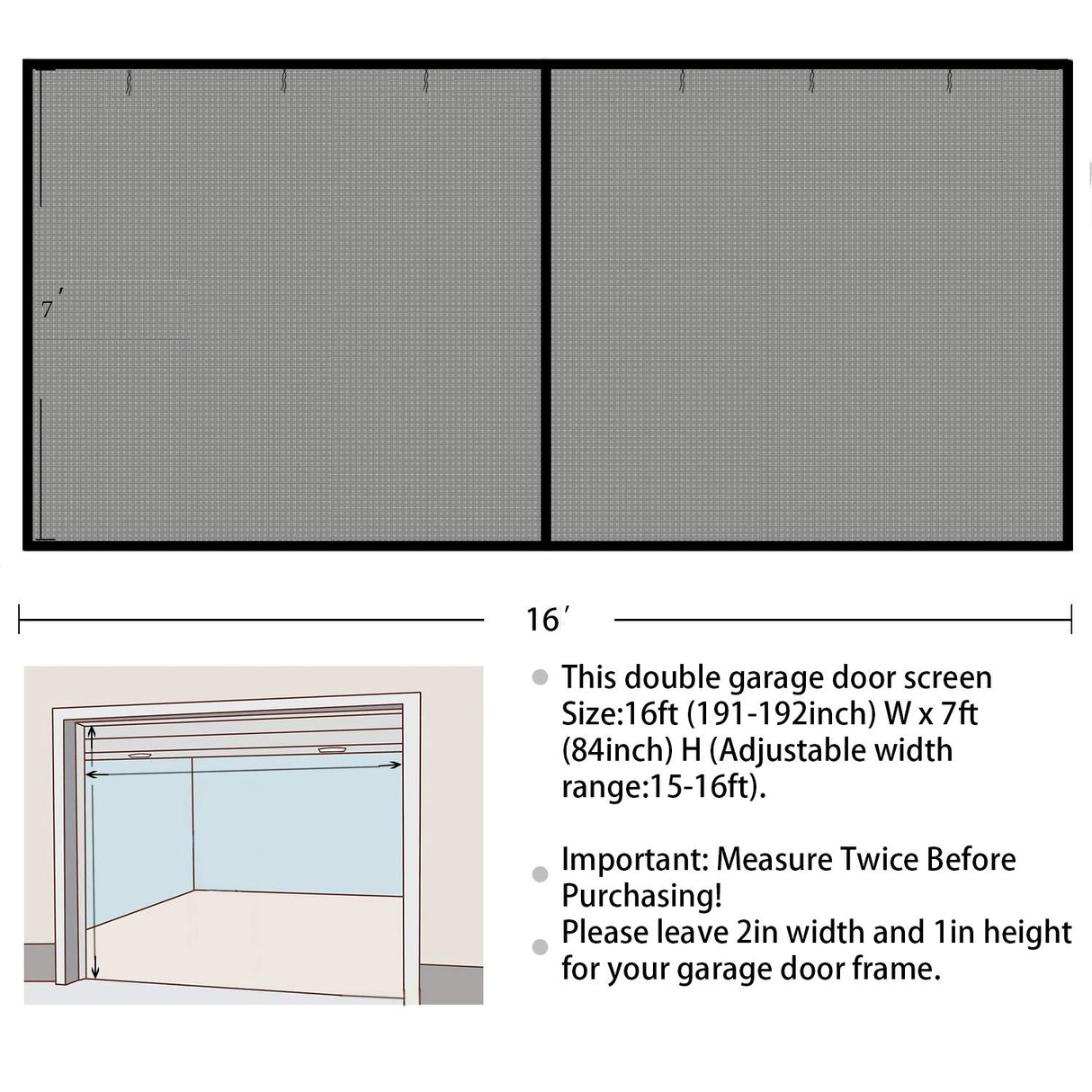 7′

16′

This double garage door screen Size:16ft (191-192inch) W x 7ft (84inch) H (Adjustable width range:15-16ft).

Important: Measure Twice Before Purchasing!

Please leave 2in width and 1in height for your garage door frame.