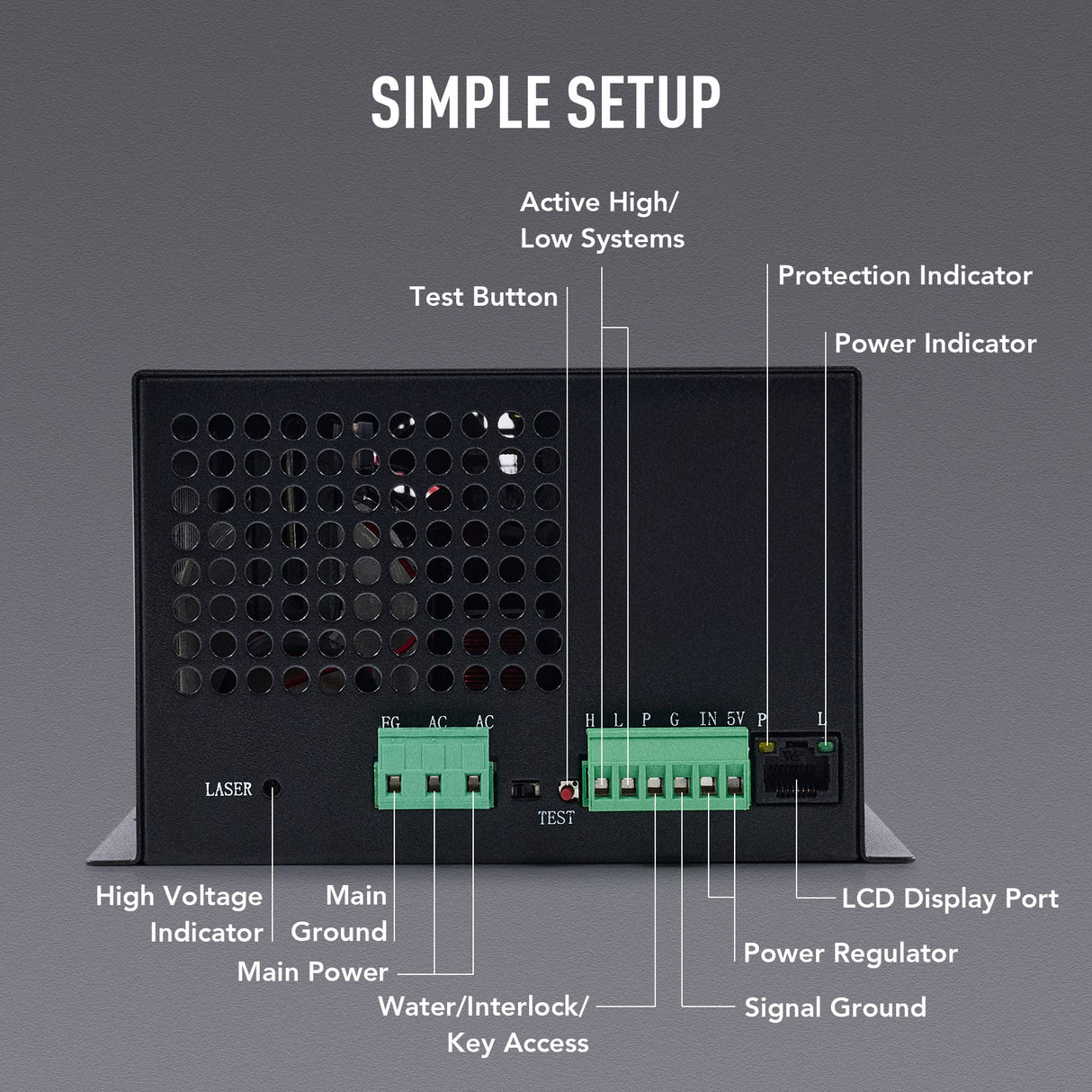 SIMPLE SETUP

Active High/
Low Systems

Test Button

Protection Indicator

Power Indicator

FG AC AC

H L P G IN 5V P L

LASER

TEST

High Voltage Indicator

Main Ground

Main Power

Water/Interlock/ Key Access

LCD Display Port

Power Regulator

Signal Ground