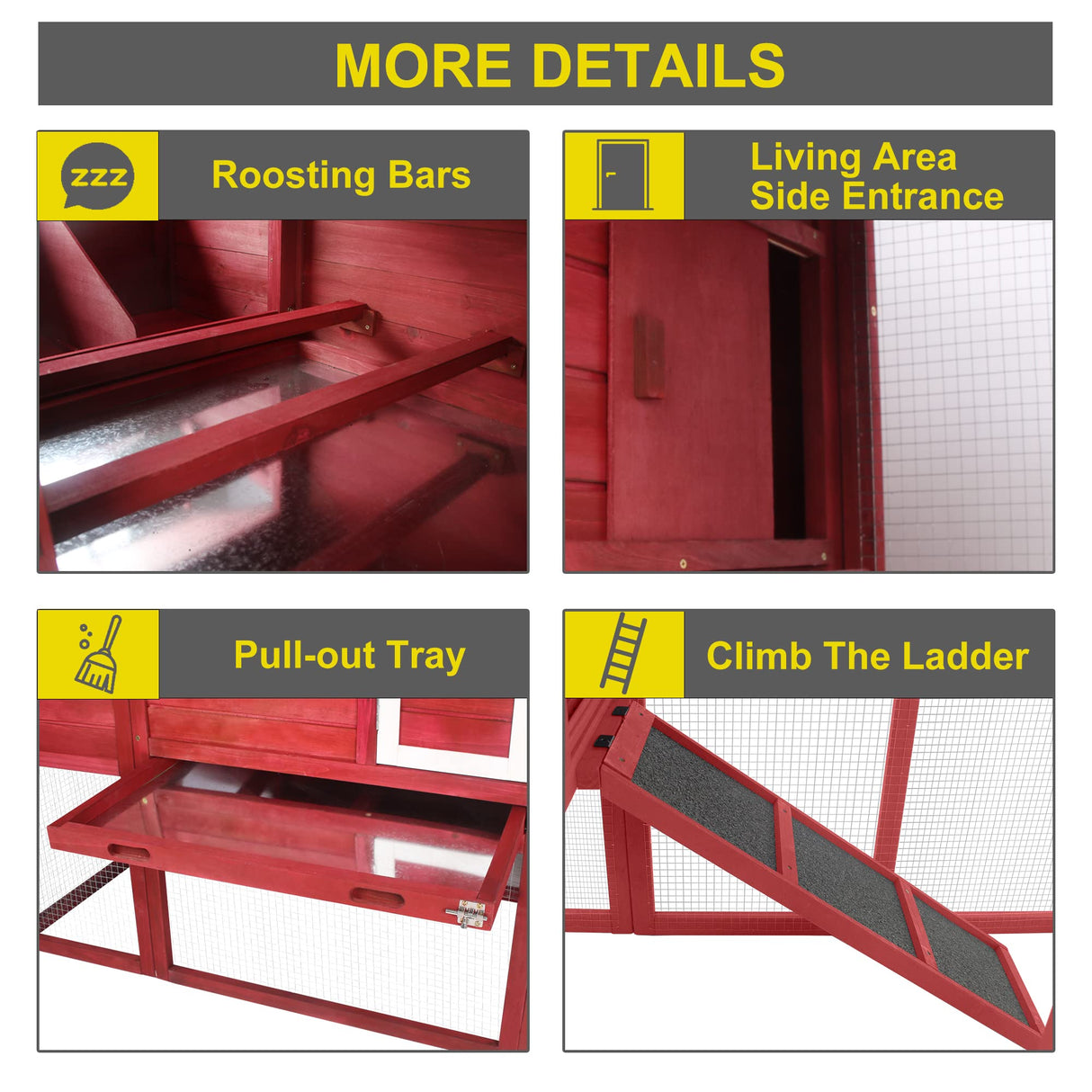 MORE DETAILS

zzz

Roosting Bars

Living Area
Side Entrance

Pull-out Tray

Climb The Ladder