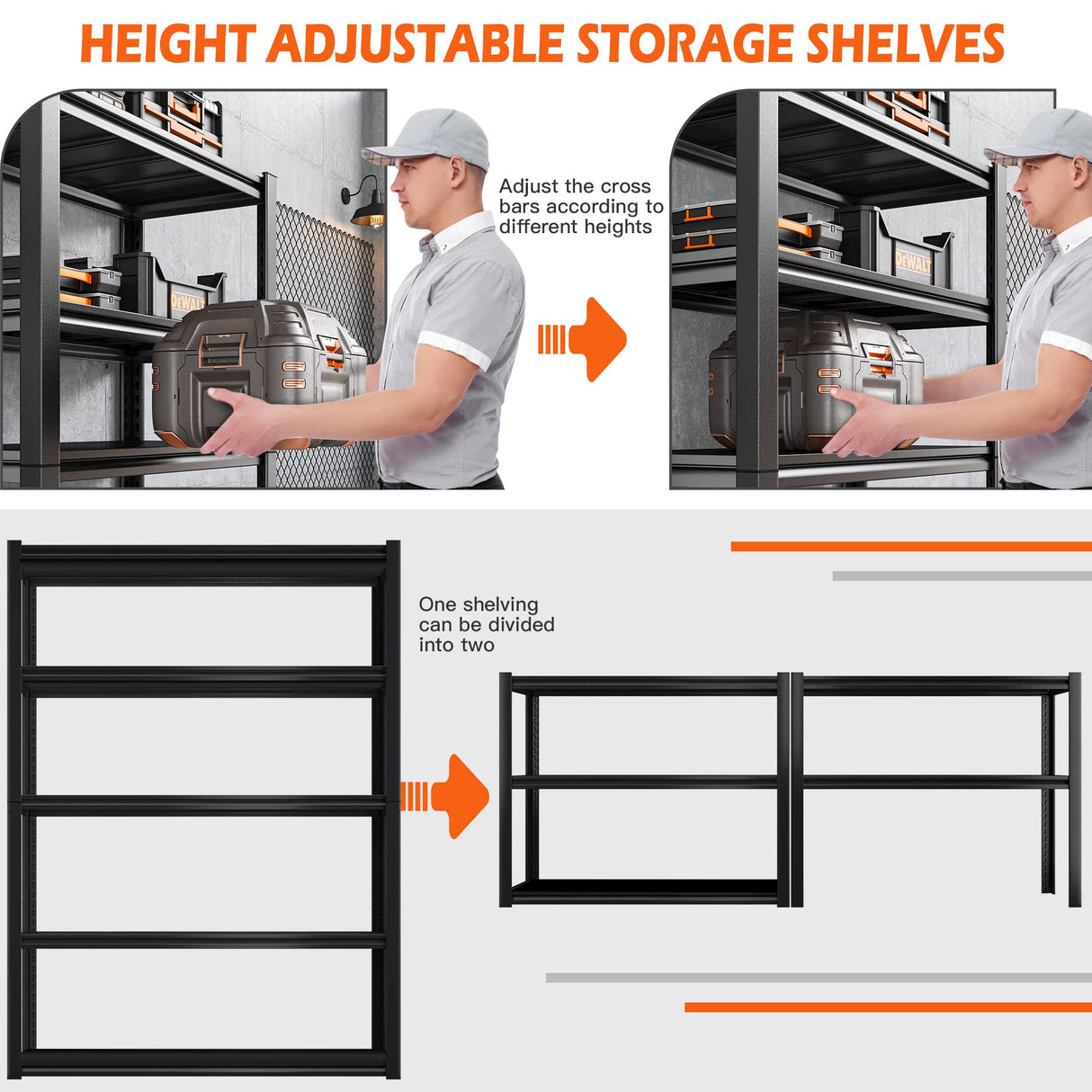 HEIGHT ADJUSTABLE STORAGE SHELVES

DEWALT

Adjust the cross bars according to different heights

DEWALT

One shelving can be divided into two