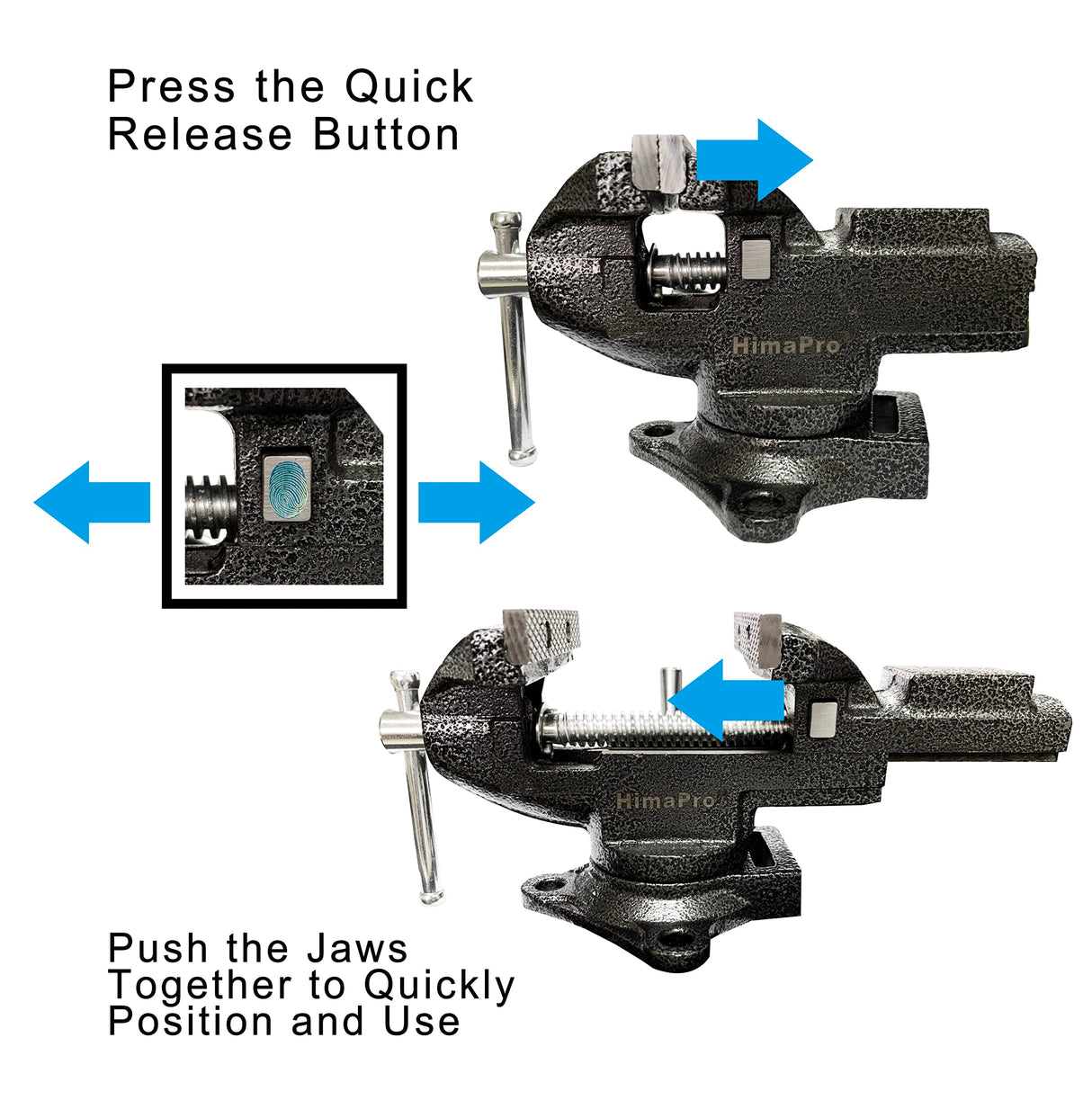 Press the Quick Release Button

HimaPro

HimaPro

Push the Jaws Together to Quickly Position and Use