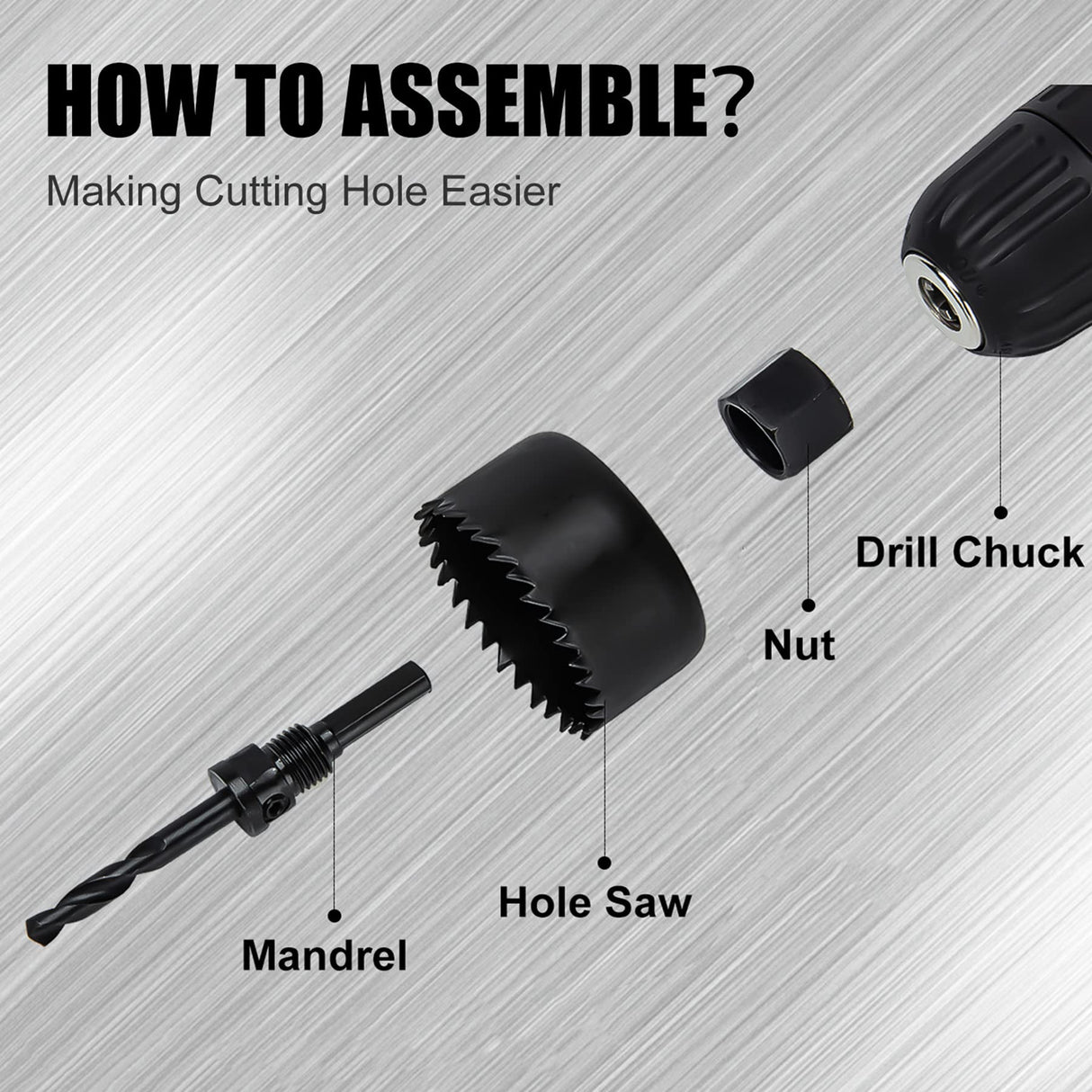 HOW TO ASSEMBLE?

Making Cutting Hole Easier

Drill Chuck

Nut

Hole Saw

Mandrel