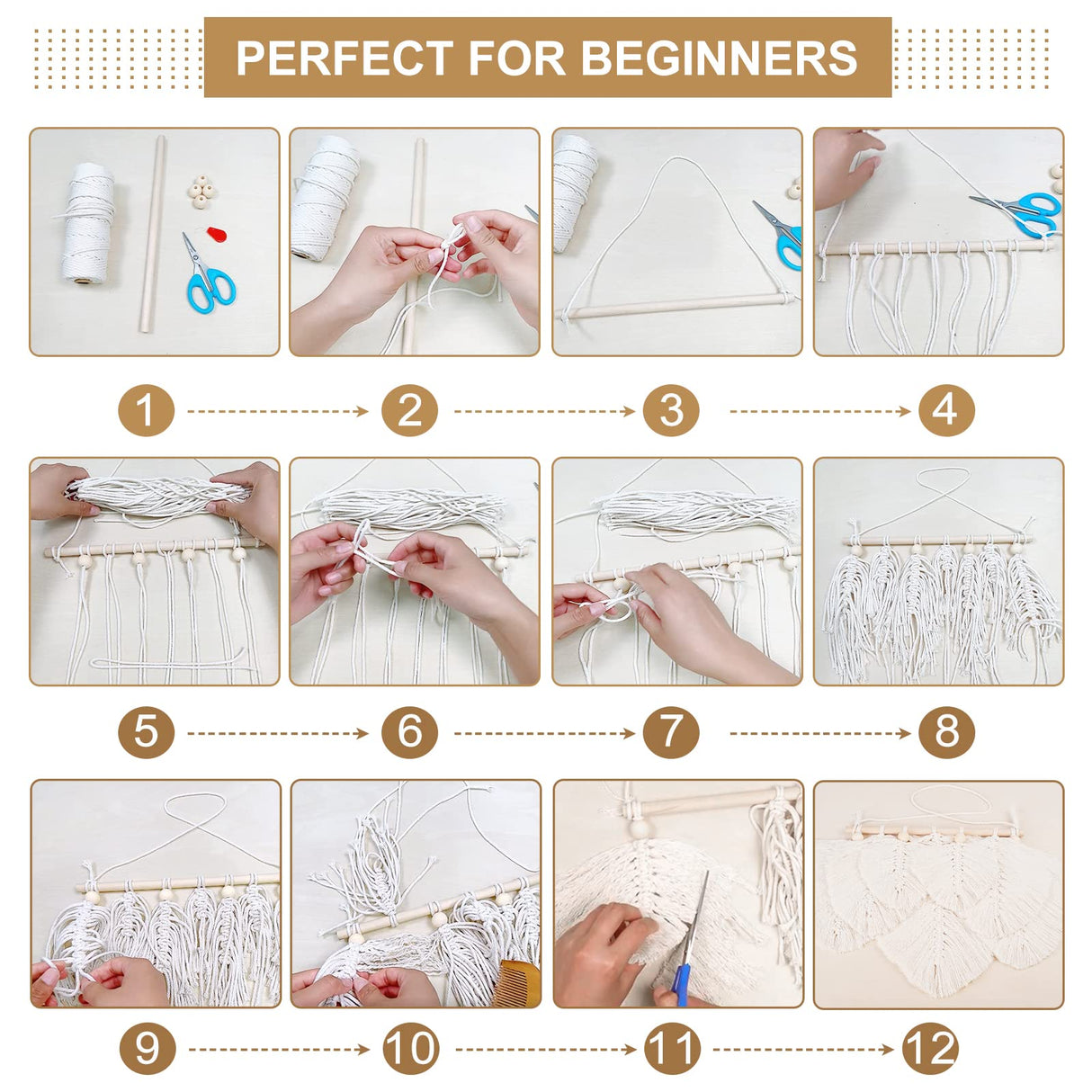 PERFECT FOR BEGINNERS

1 2 3 4

5 6 7 8

9 10 11 12