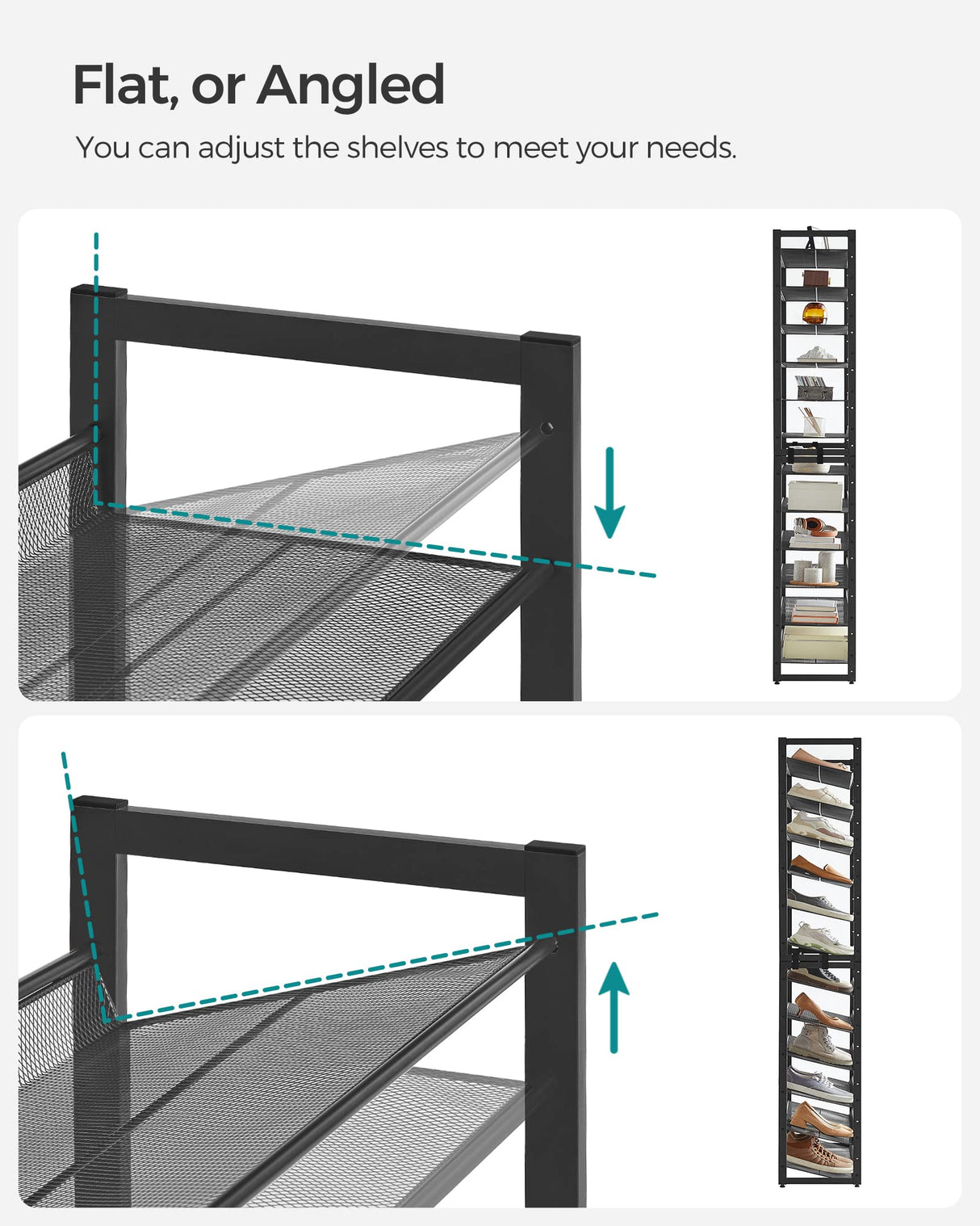 Flat, or Angled

You can adjust the shelves to meet your needs.