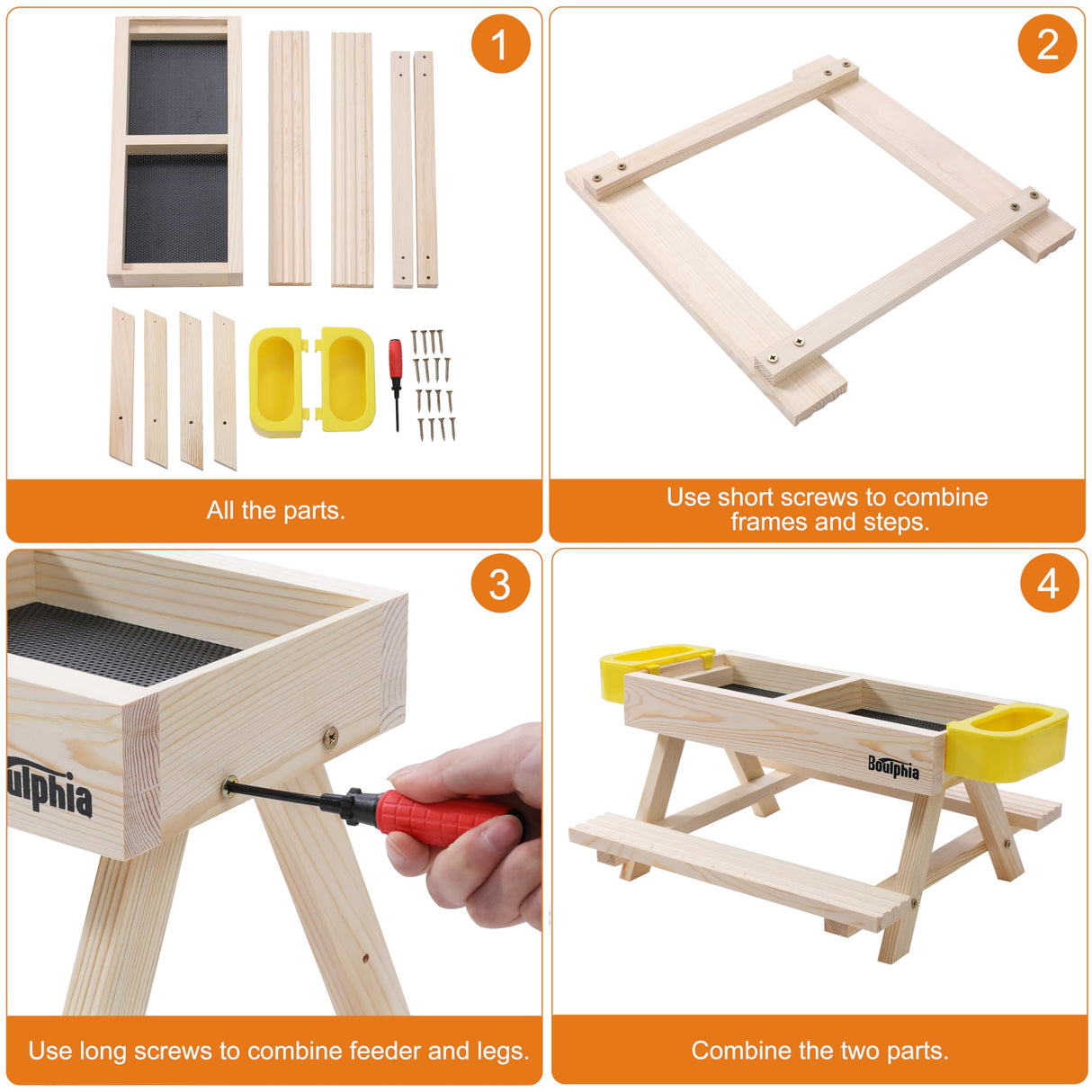 1

All the parts.

2

Use short screws to combine frames and steps.

3

ulphia

Use long screws to combine feeder and legs.

4

Boulphia

Combine the two parts.