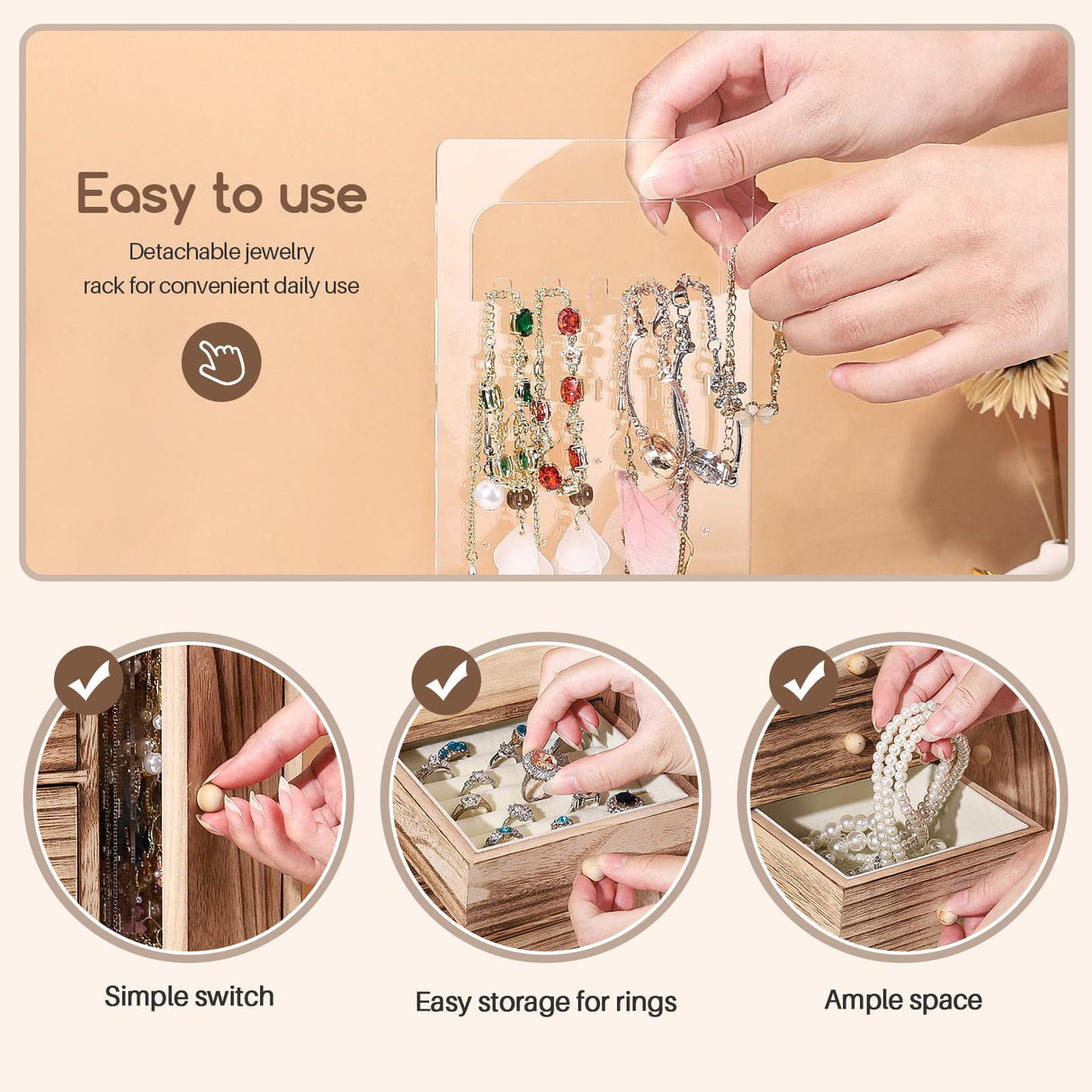 Easy to use
Detachable jewelry rack for convenient daily use

Simple switch

Easy storage for rings

Ample space