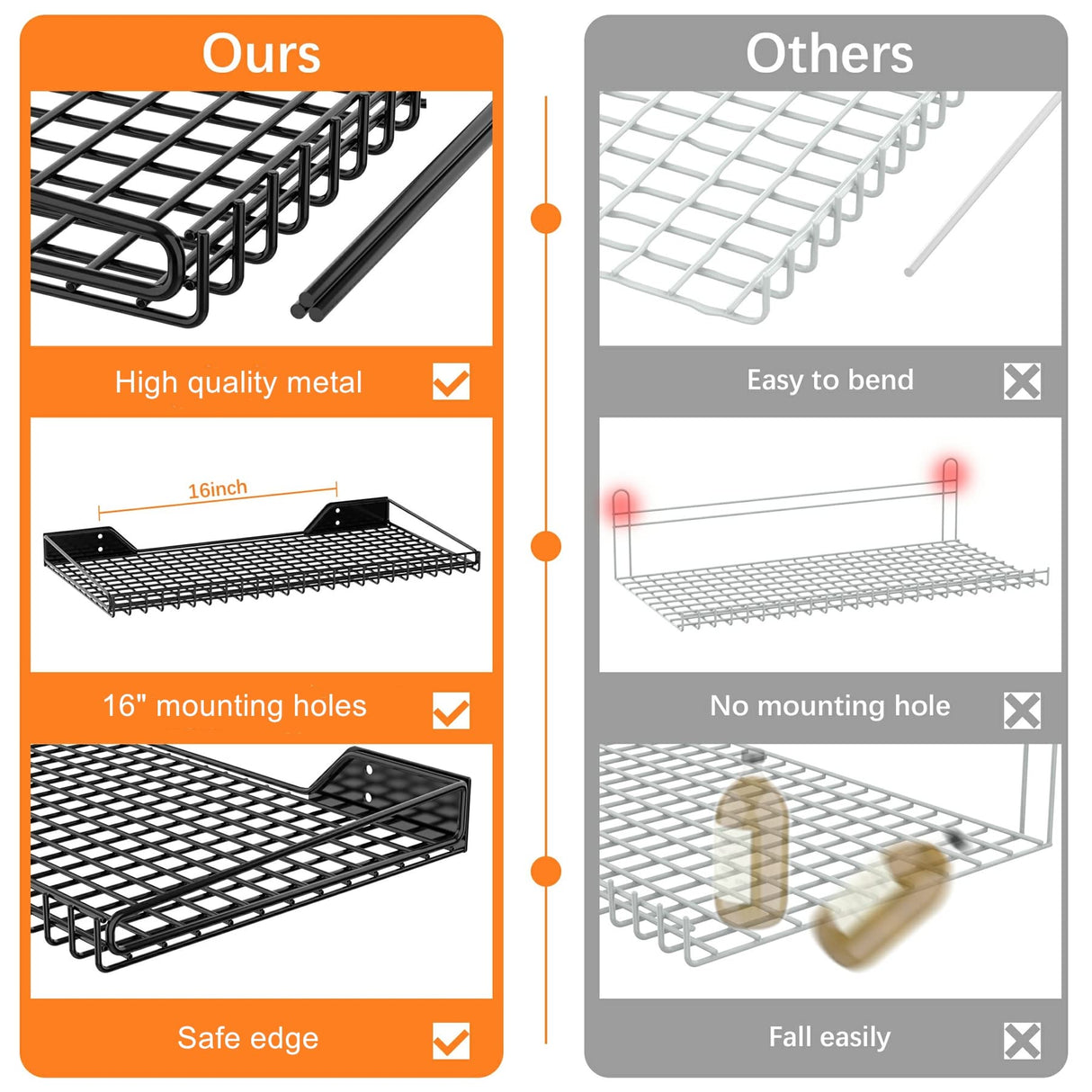 Ours

High quality metal

16inch

16" mounting holes

Safe edge

Others

Easy to bend

No mounting hole

Fall easily