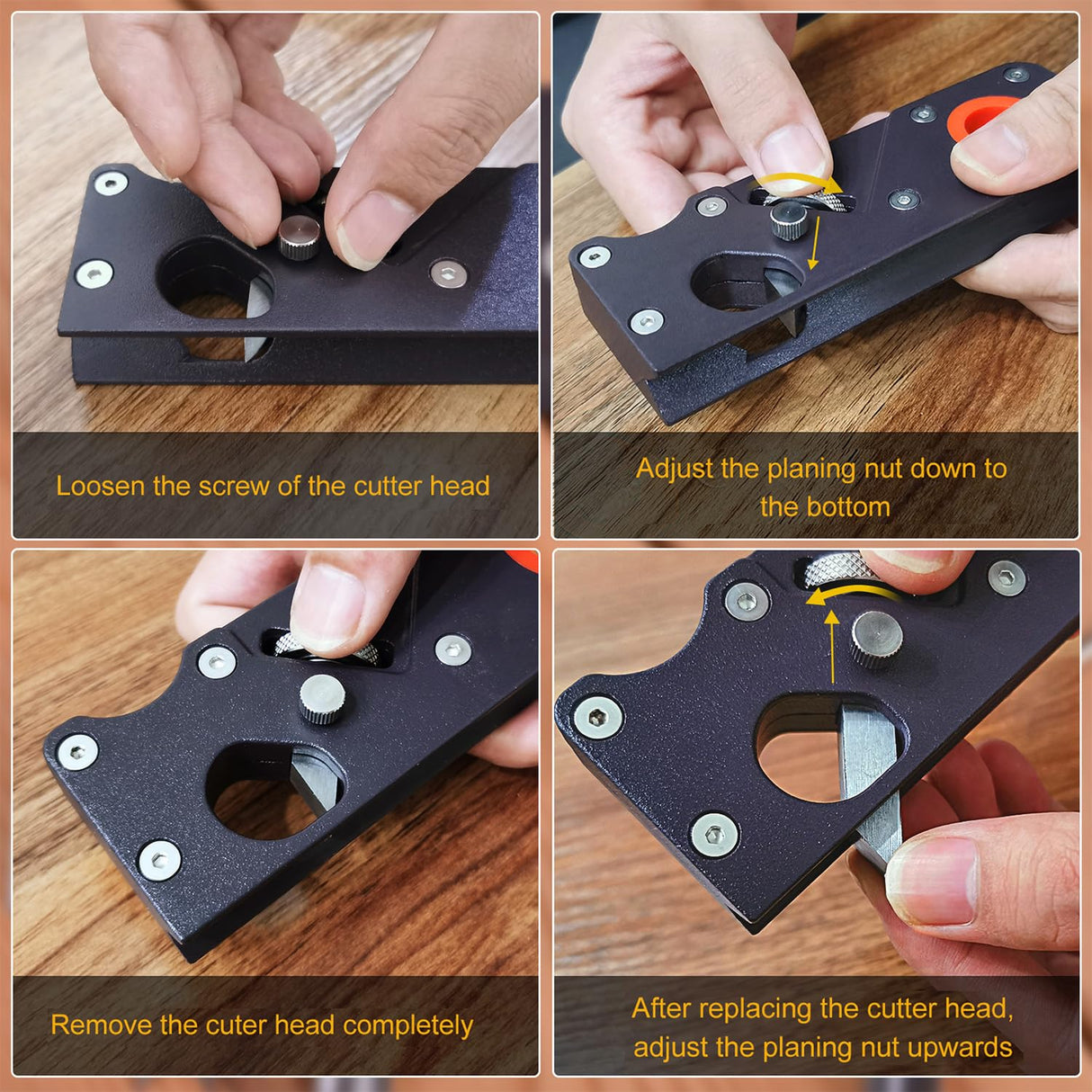 Loosen the screw of the cutter head

Adjust the planing nut down to the bottom

Remove the cuter head completely

After replacing the cutter head, adjust the planing nut upwards