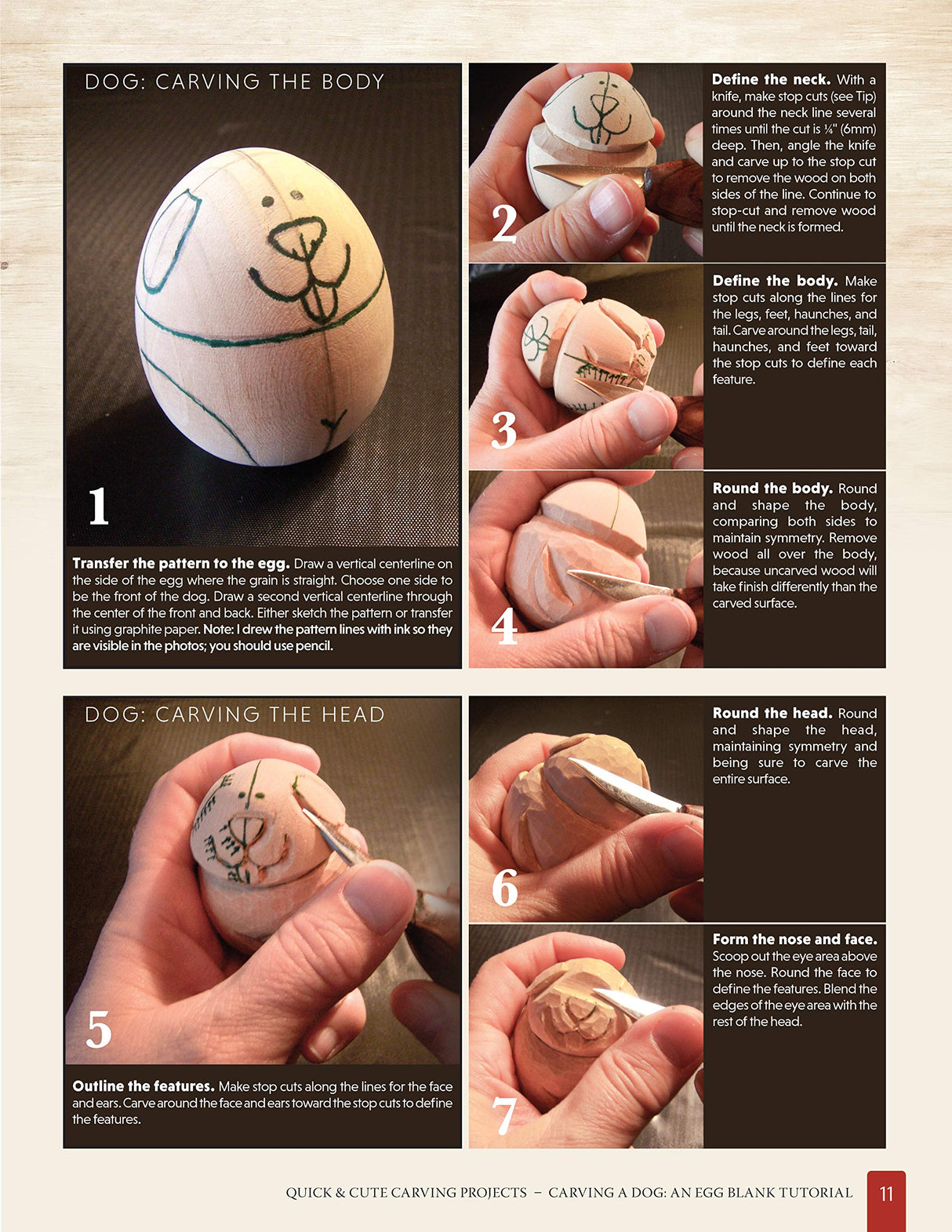 DOG: CARVING THE BODY

1

**Transfer the pattern to the egg.** Draw a vertical centerline on the side of the egg where the grain is straight. Choose one side to be the front of the dog. Draw a second vertical centerline through the center of the front and back. Either sketch the pattern or transfer it using graphite paper. **Note: I drew the pattern lines with ink so they are visible in the photos; you should use pencil.**

2

**Define the neck.** With a knife, make stop cuts (see Tip) around the neck line several times until the cut is ¼" (6mm) deep. Then, angle the knife and carve up to the stop cut to remove the wood on both sides of the line. Continue to stop-cut and remove wood until the neck is formed.

3

**Define the body.** Make stop cuts along the lines for the legs, feet, haunches, and tail. Carve around the legs, tail, haunches, and feet toward the stop cuts to define each feature.

4

**Round the body.** Round and shape the body, comparing both sides to maintain symmetry. Remove wood all over the body, because uncarved wood will take finish differently than the carved surface.

DOG: CARVING THE HEAD

5

**Outline the features.** Make stop cuts along the lines for the face and ears. Carve around the face and ears toward the stop cuts to define the features.

6

**Round the head.** Round and shape the head, maintaining symmetry and being sure to carve the entire surface.

7

**Form the nose and face.** Scoop out the eye area above the nose. Round the face to define the features. Blend the edges of the eye area with the rest of the head.

QUICK & CUTE CARVING PROJECTS – CARVING A DOG: AN EGG BLANK TUTORIAL 11