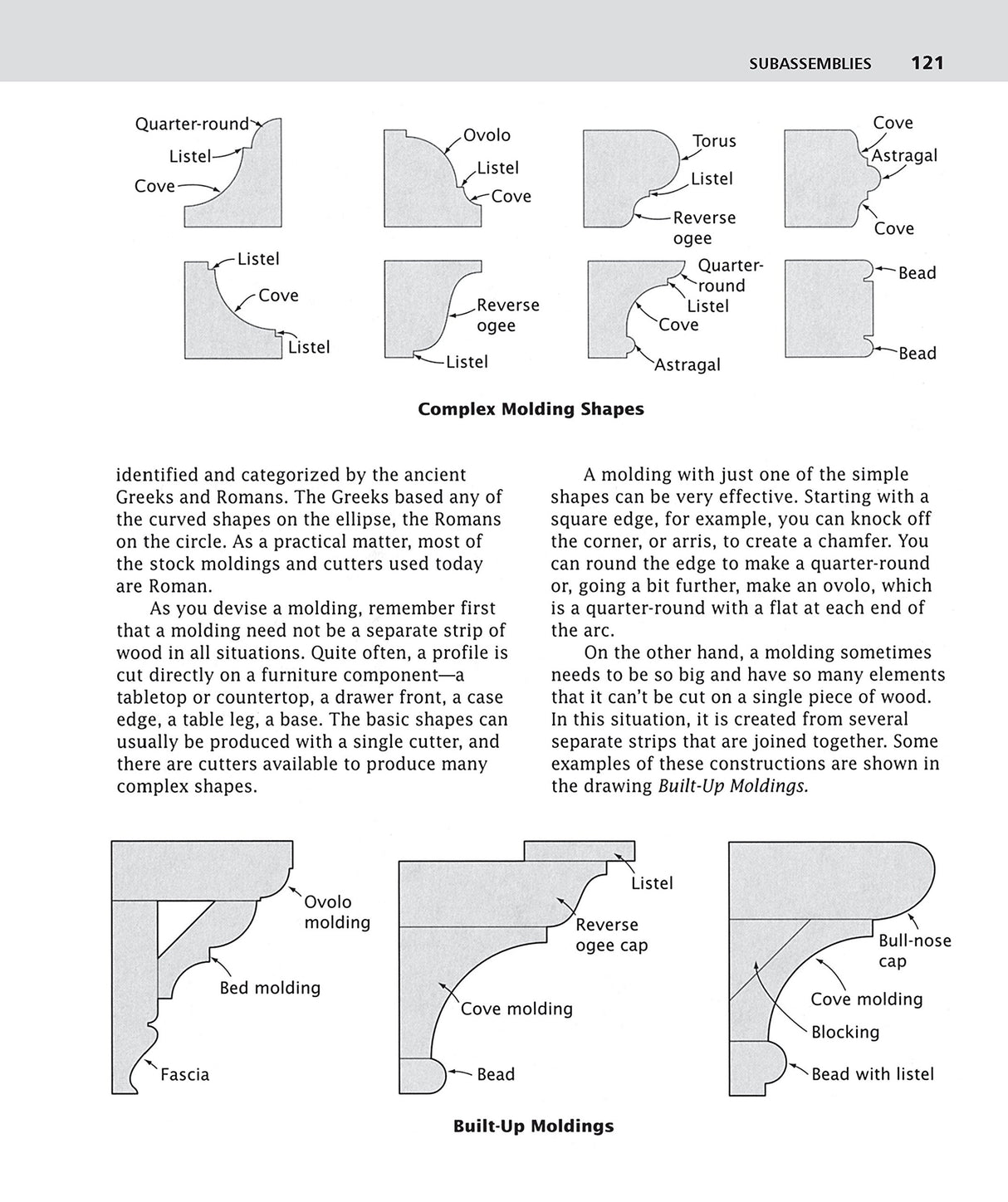 SUBASSEMBLIES 121

Quarter-round
Listel
Cove

Ovolo
Listel
Cove

Torus
Listel
Reverse ogee

Cove
Astragal
Cove

Listel
Cove
Listel

Reverse ogee
Listel

Quarter-round
Listel
Cove
Astragal

Bead
Bead

Complex Molding Shapes

identified and categorized by the ancient Greeks and Romans. The Greeks based any of the curved shapes on the ellipse, the Romans on the circle. As a practical matter, most of the stock moldings and cutters used today are Roman.

As you devise a molding, remember first that a molding need not be a separate strip of wood in all situations. Quite often, a profile is cut directly on a furniture component—a tabletop or countertop, a drawer front, a case edge, a table leg, a base. The basic shapes can usually be produced with a single cutter, and there are cutters available to produce many complex shapes.

A molding with just one of the simple shapes can be very effective. Starting with a square edge, for example, you can knock off the corner, or arris, to create a chamfer. You can round the edge to make a quarter-round or, going a bit further, make an ovolo, which is a quarter-round with a flat at each end of the arc.

On the other hand, a molding sometimes needs to be so big and have so many elements that it can't be cut on a single piece of wood. In this situation, it is created from several separate strips that are joined together. Some examples of these constructions are shown in the drawing Built-Up Moldings.

Ovolo molding
Bed molding
Fascia

Listel
Reverse ogee cap
Cove molding
Bead

Bull-nose cap
Cove molding
Blocking
Bead with listel

Built-Up Moldings