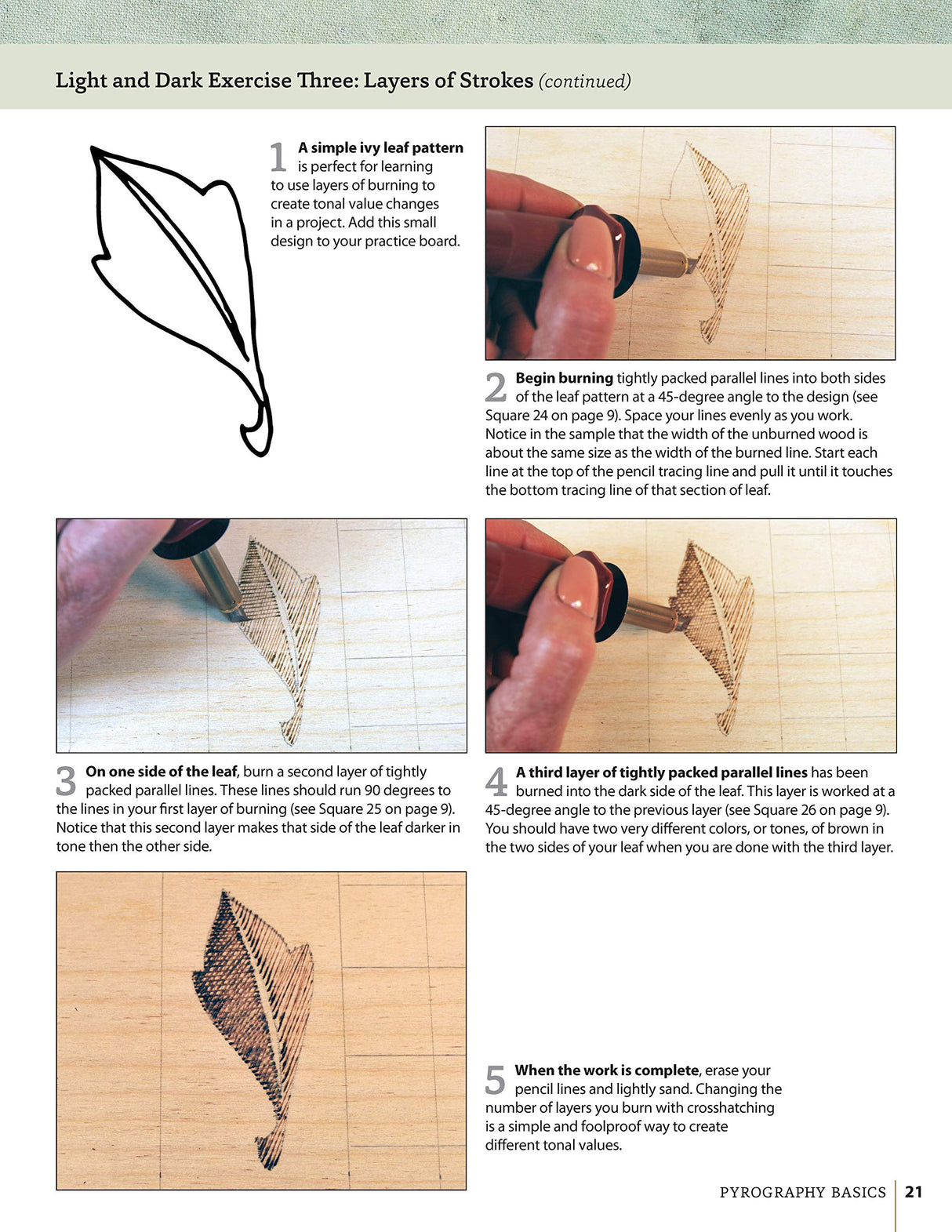 Light and Dark Exercise Three: Layers of Strokes (continued)

1 A simple ivy leaf pattern is perfect for learning to use layers of burning to create tonal value changes in a project. Add this small design to your practice board.

2 Begin burning tightly packed parallel lines into both sides of the leaf pattern at a 45-degree angle to the design (see Square 24 on page 9). Space your lines evenly as you work. Notice in the sample that the width of the unburned wood is about the same size as the width of the burned line. Start each line at the top of the pencil tracing line and pull it until it touches the bottom tracing line of that section of leaf.

3 On one side of the leaf, burn a second layer of tightly packed parallel lines. These lines should run 90 degrees to the lines in your first layer of burning (see Square 25 on page 9). Notice that this second layer makes that side of the leaf darker in tone then the other side.

4 A third layer of tightly packed parallel lines has been burned into the dark side of the leaf. This layer is worked at a 45-degree angle to the previous layer (see Square 26 on page 9). You should have two very different colors, or tones, of brown in the two sides of your leaf when you are done with the third layer.

5 When the work is complete, erase your pencil lines and lightly sand. Changing the number of layers you burn with crosshatching is a simple and foolproof way to create different tonal values.

PYROGRAPHY BASICS 21