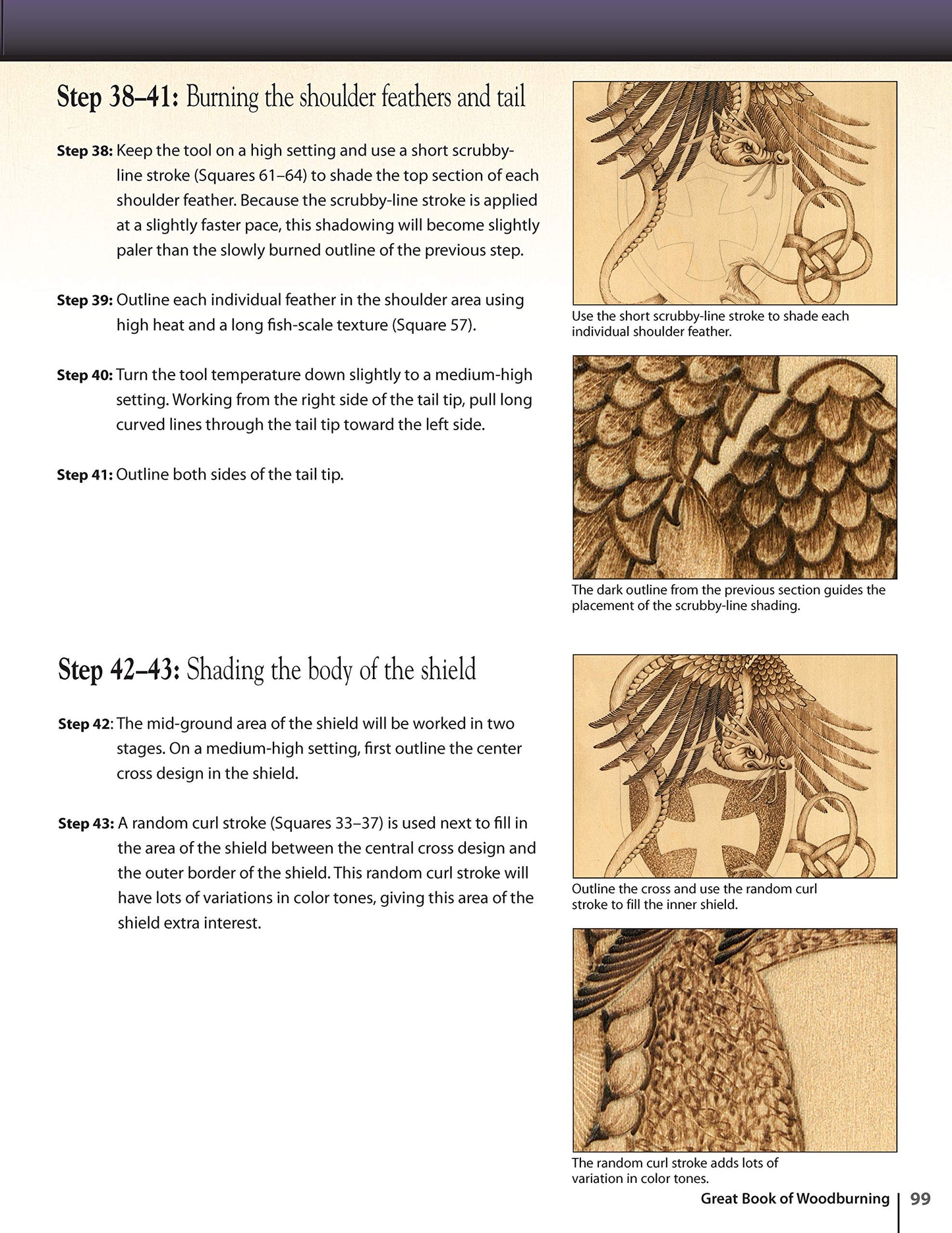 Step 38–41: Burning the shoulder feathers and tail

Step 38: Keep the tool on a high setting and use a short scrubby-line stroke (Squares 61–64) to shade the top section of each shoulder feather. Because the scrubby-line stroke is applied at a slightly faster pace, this shadowing will become slightly paler than the slowly burned outline of the previous step.

Step 39: Outline each individual feather in the shoulder area using high heat and a long fish-scale texture (Square 57).

Step 40: Turn the tool temperature down slightly to a medium-high setting. Working from the right side of the tail tip, pull long curved lines through the tail tip toward the left side.

Step 41: Outline both sides of the tail tip.

Use the short scrubby-line stroke to shade each individual shoulder feather.

The dark outline from the previous section guides the placement of the scrubby-line shading.

Step 42–43: Shading the body of the shield

Step 42: The mid-ground area of the shield will be worked in two stages. On a medium-high setting, first outline the center cross design in the shield.

Step 43: A random curl stroke (Squares 33–37) is used next to fill in the area of the shield between the central cross design and the outer border of the shield. This random curl stroke will have lots of variations in color tones, giving this area of the shield extra interest.

Outline the cross and use the random curl stroke to fill the inner shield.

The random curl stroke adds lots of variation in color tones.

Great Book of Woodburning | 99