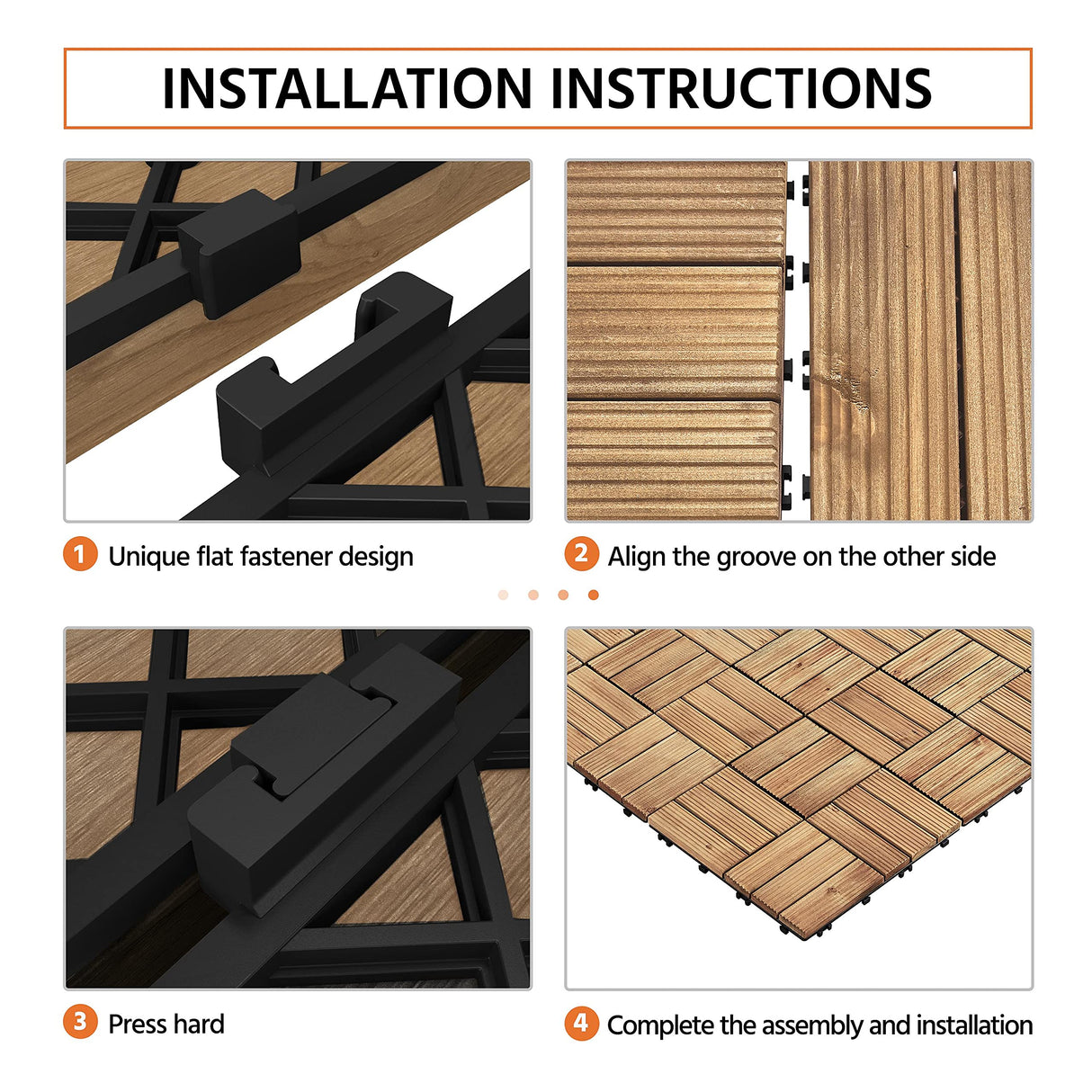 INSTALLATION INSTRUCTIONS

1 Unique flat fastener design

2 Align the groove on the other side

3 Press hard

4 Complete the assembly and installation