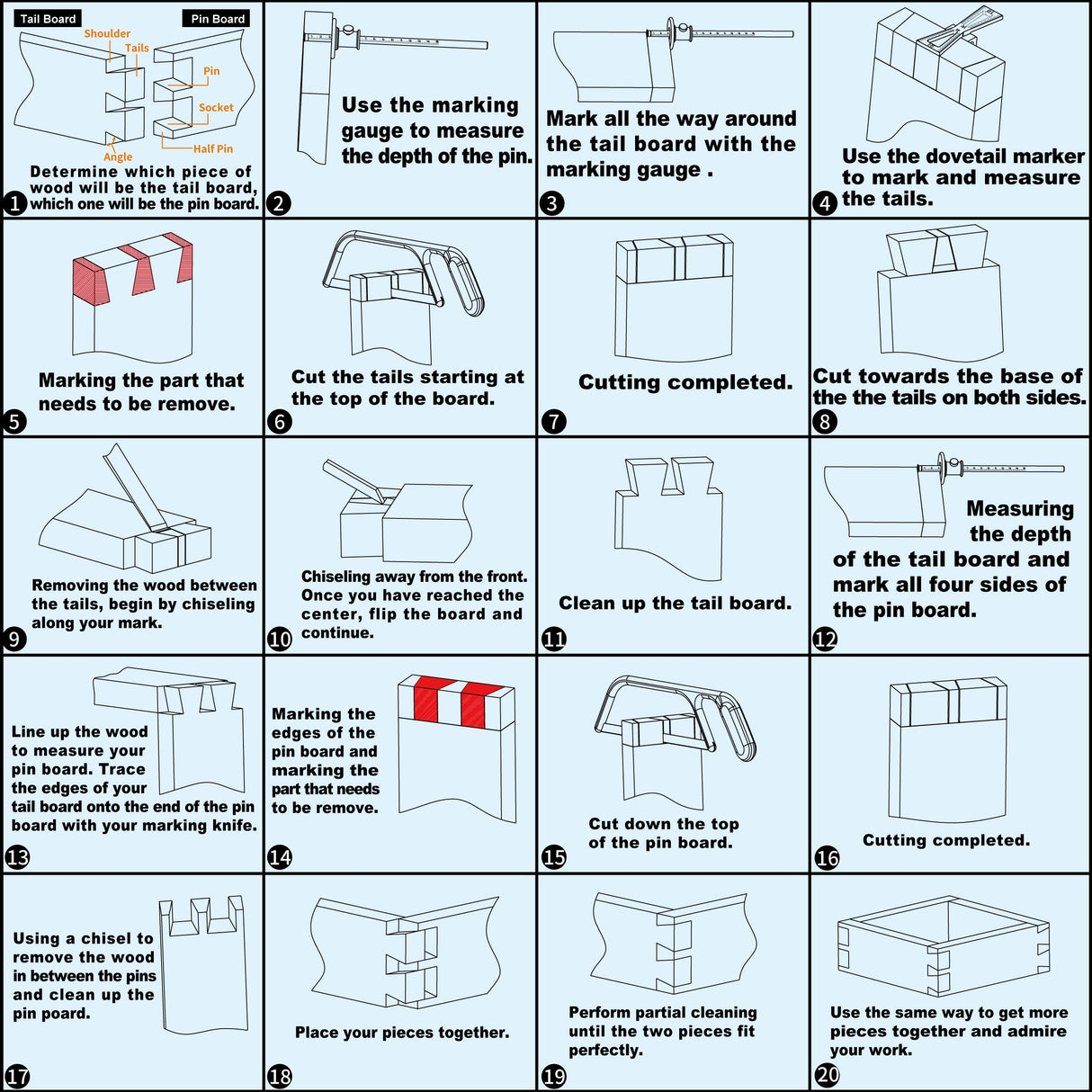 Tail Board
Pin Board
Shoulder
Tails
Pin
Socket
Angle
Half Pin
Determine which piece of wood will be the tail board, which one will be the pin board.
1

Use the marking gauge to measure the depth of the pin.
2

Mark all the way around the tail board with the marking gauge .
3

Use the dovetail marker to mark and measure the tails.
4

Marking the part that needs to be remove.
5

Cut the tails starting at the top of the board.
6

Cutting completed.
7

Cut towards the base of the the tails on both sides.
8

Removing the wood between the tails, begin by chiseling along your mark.
9

Chiseling away from the front. Once you have reached the center, flip the board and continue.
10

Clean up the tail board.
11

Measuring the depth of the tail board and mark all four sides of the pin board.
12

Line up the wood to measure your pin board. Trace the edges of your tail board onto the end of the pin board with your marking knife.
13

Marking the edges of the pin board and marking the part that needs to be remove.
14

Cut down the top of the pin board.
15

Cutting completed.
16

Using a chisel to remove the wood in between the pins and clean up the pin poard.
17

Place your pieces together.
18

Perform partial cleaning until the two pieces fit perfectly.
19

Use the same way to get more pieces together and admire your work.
20