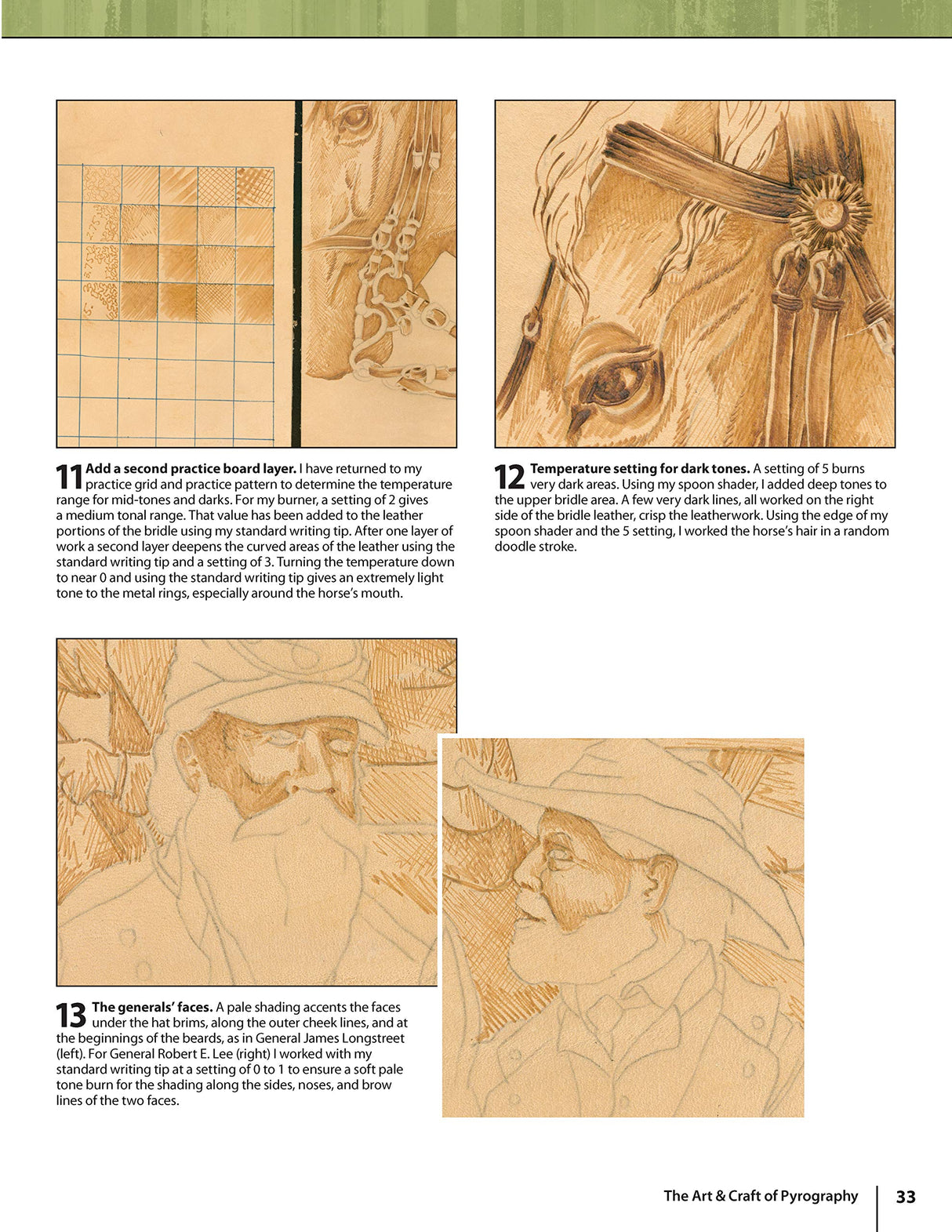 11 **Add a second practice board layer.** I have returned to my practice grid and practice pattern to determine the temperature range for mid-tones and darks. For my burner, a setting of 2 gives a medium tonal range. That value has been added to the leather portions of the bridle using my standard writing tip. After one layer of work a second layer deepens the curved areas of the leather using the standard writing tip and a setting of 3. Turning the temperature down to near 0 and using the standard writing tip gives an extremely light tone to the metal rings, especially around the horse's mouth.

12 **Temperature setting for dark tones.** A setting of 5 burns very dark areas. Using my spoon shader, I added deep tones to the upper bridle area. A few very dark lines, all worked on the right side of the bridle leather, crisp the leatherwork. Using the edge of my spoon shader and the 5 setting, I worked the horse's hair in a random doodle stroke.

13 **The generals' faces.** A pale shading accents the faces under the hat brims, along the outer cheek lines, and at the beginnings of the beards, as in General James Longstreet (left). For General Robert E. Lee (right) I worked with my standard writing tip at a setting of 0 to 1 to ensure a soft pale tone burn for the shading along the sides, noses, and brow lines of the two faces.

The Art & Craft of Pyrography 33