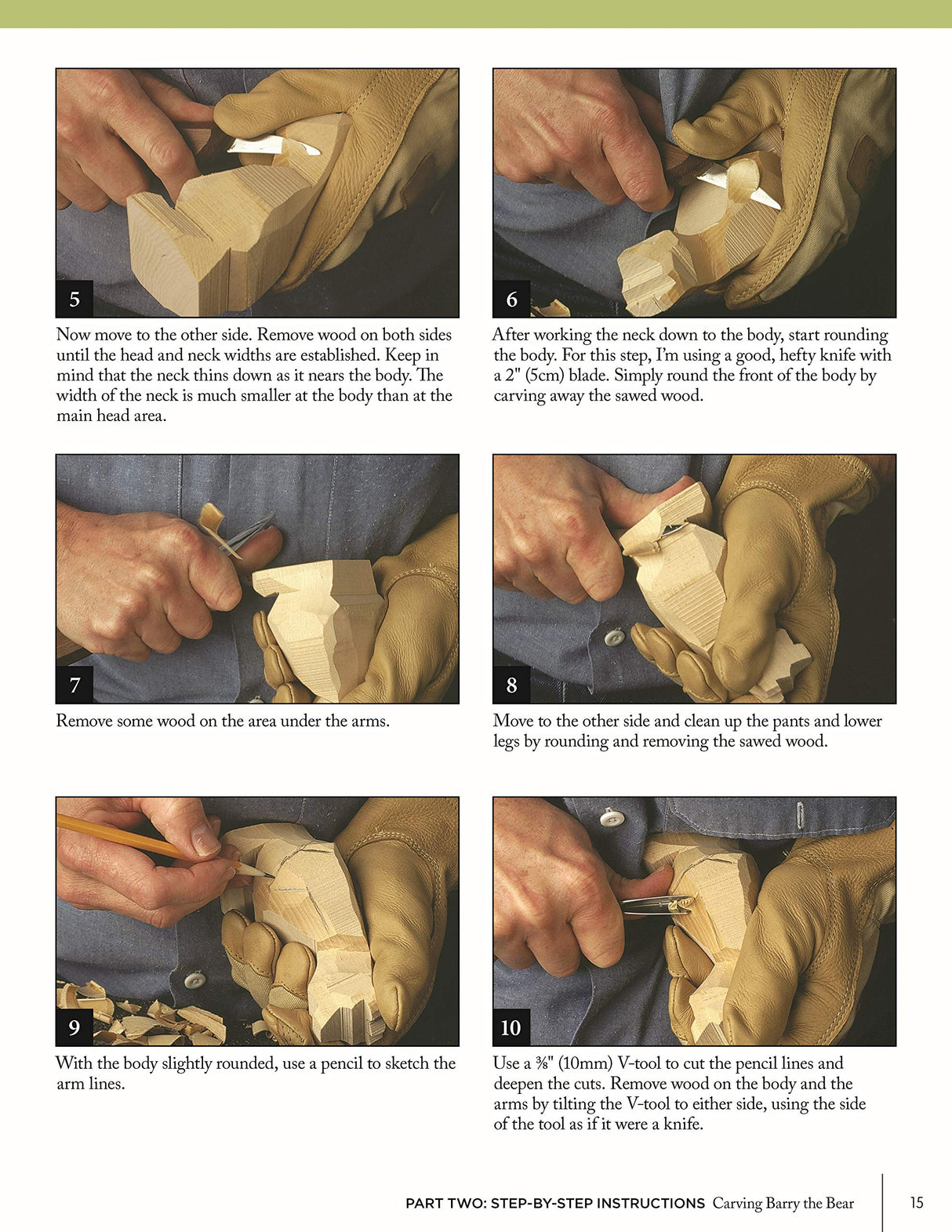 5

Now move to the other side. Remove wood on both sides until the head and neck widths are established. Keep in mind that the neck thins down as it nears the body. The width of the neck is much smaller at the body than at the main head area.

6

After working the neck down to the body, start rounding the body. For this step, I'm using a good, hefty knife with a 2" (5cm) blade. Simply round the front of the body by carving away the sawed wood.

7

Remove some wood on the area under the arms.

8

Move to the other side and clean up the pants and lower legs by rounding and removing the sawed wood.

9

With the body slightly rounded, use a pencil to sketch the arm lines.

10

Use a ⅜" (10mm) V-tool to cut the pencil lines and deepen the cuts. Remove wood on the body and the arms by tilting the V-tool to either side, using the side of the tool as if it were a knife.

PART TWO: STEP-BY-STEP INSTRUCTIONS Carving Barry the Bear 15