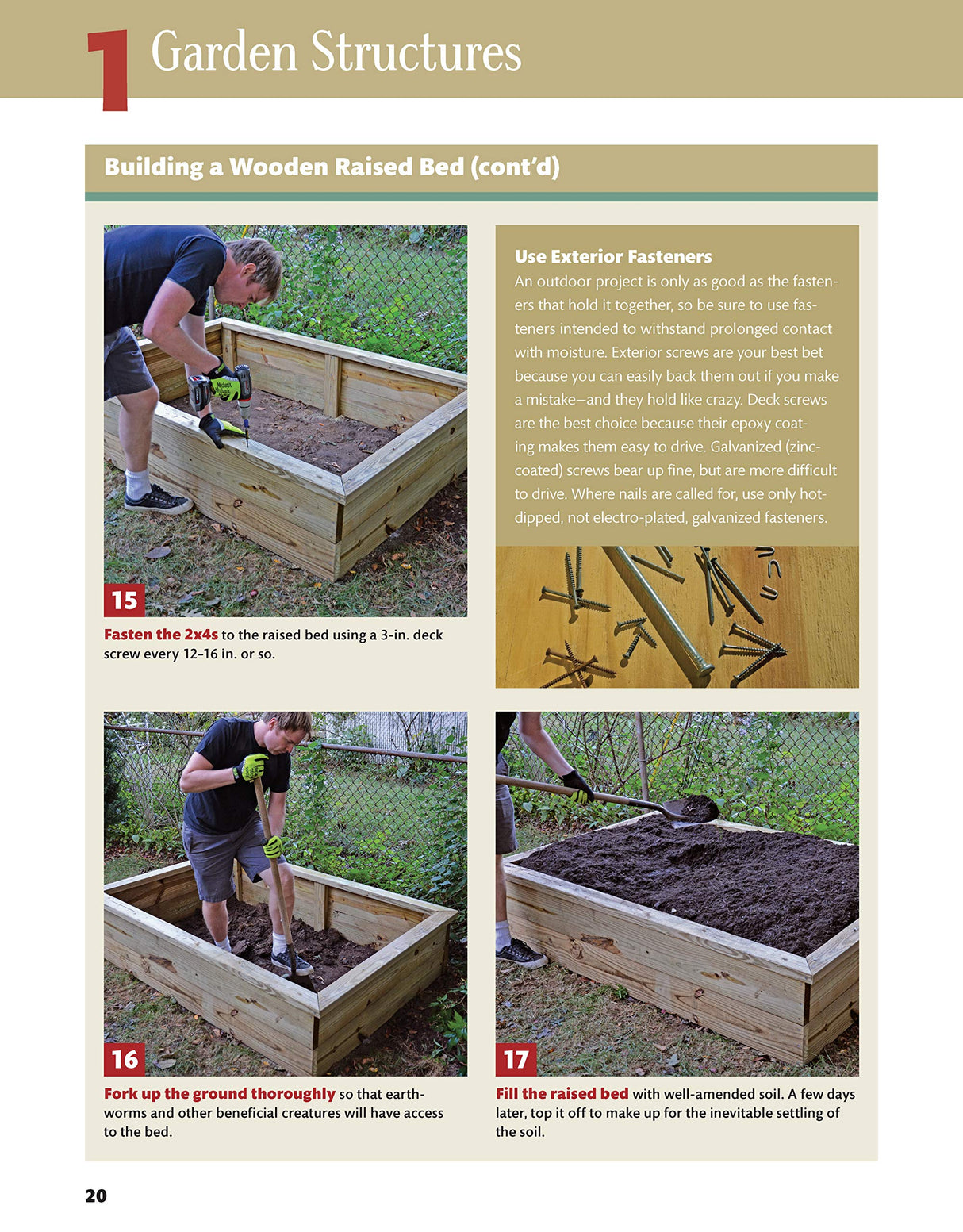 1 Garden Structures

Building a Wooden Raised Bed (cont'd)

15

Fasten the 2x4s to the raised bed using a 3-in. deck screw every 12–16 in. or so.

Use Exterior Fasteners

An outdoor project is only as good as the fasteners that hold it together, so be sure to use fasteners intended to withstand prolonged contact with moisture. Exterior screws are your best bet because you can easily back them out if you make a mistake—and they hold like crazy. Deck screws are the best choice because their epoxy coating makes them easy to drive. Galvanized (zinc-coated) screws bear up fine, but are more difficult to drive. Where nails are called for, use only hot-dipped, not electro-plated, galvanized fasteners.

16

Fork up the ground thoroughly so that earthworms and other beneficial creatures will have access to the bed.

17

Fill the raised bed with well-amended soil. A few days later, top it off to make up for the inevitable settling of the soil.

20