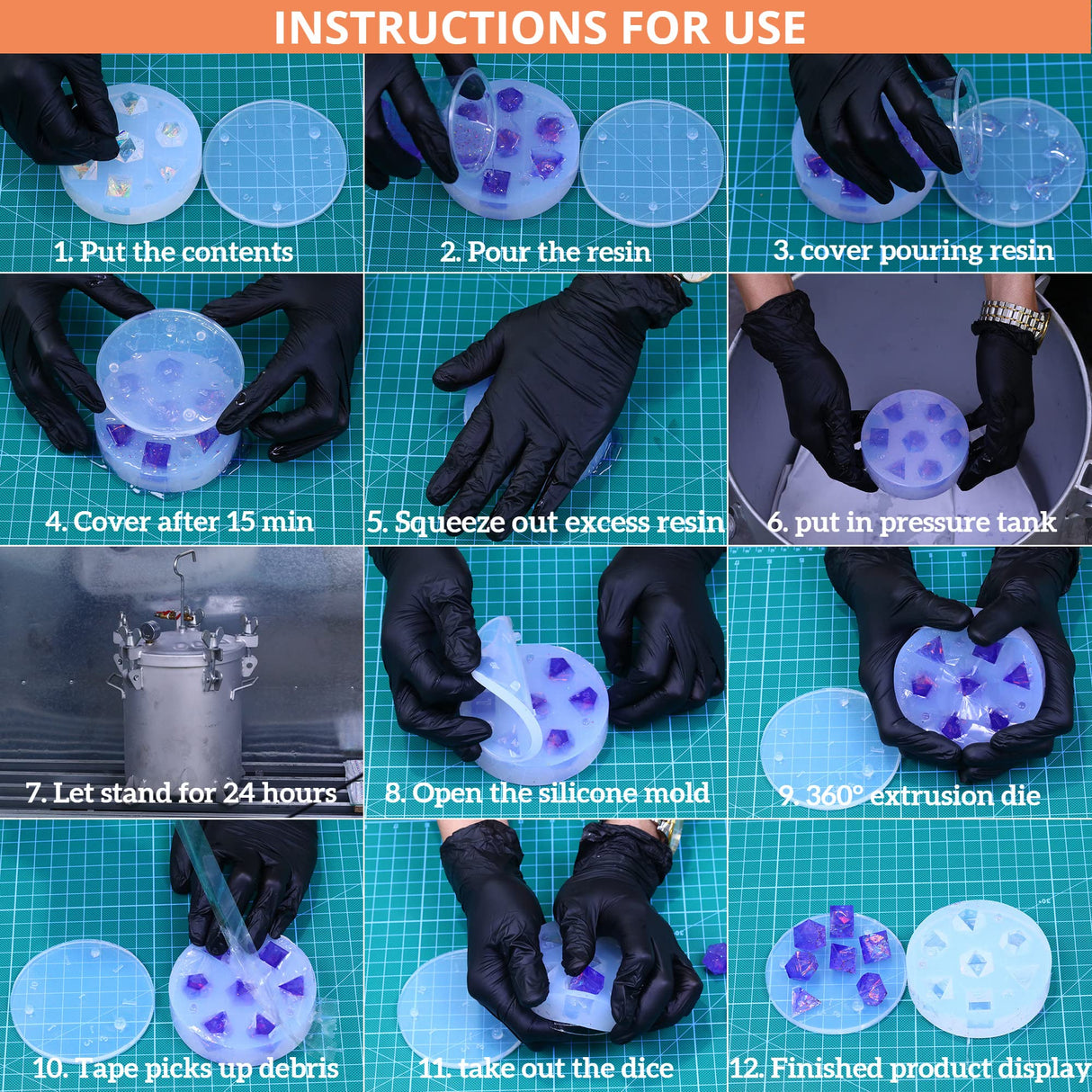 INSTRUCTIONS FOR USE

1. Put the contents

2. Pour the resin

3. cover pouring resin

4. Cover after 15 min

5. Squeeze out excess resin

6. put in pressure tank

7. Let stand for 24 hours

8. Open the silicone mold

9. 360° extrusion die

10. Tape picks up debris

11. take out the dice

12. Finished product display