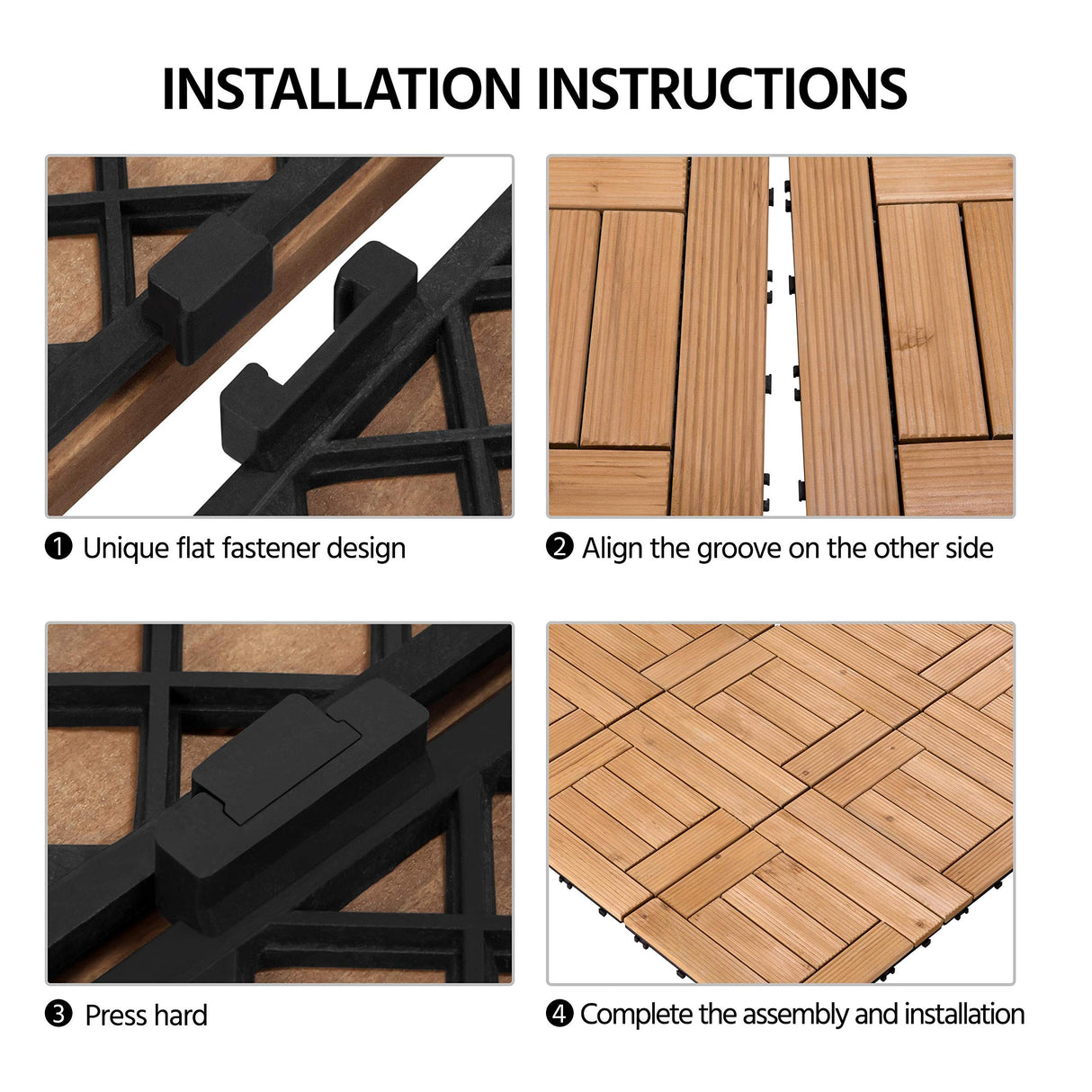 INSTALLATION INSTRUCTIONS

❶ Unique flat fastener design

❷ Align the groove on the other side

❸ Press hard

❹ Complete the assembly and installation