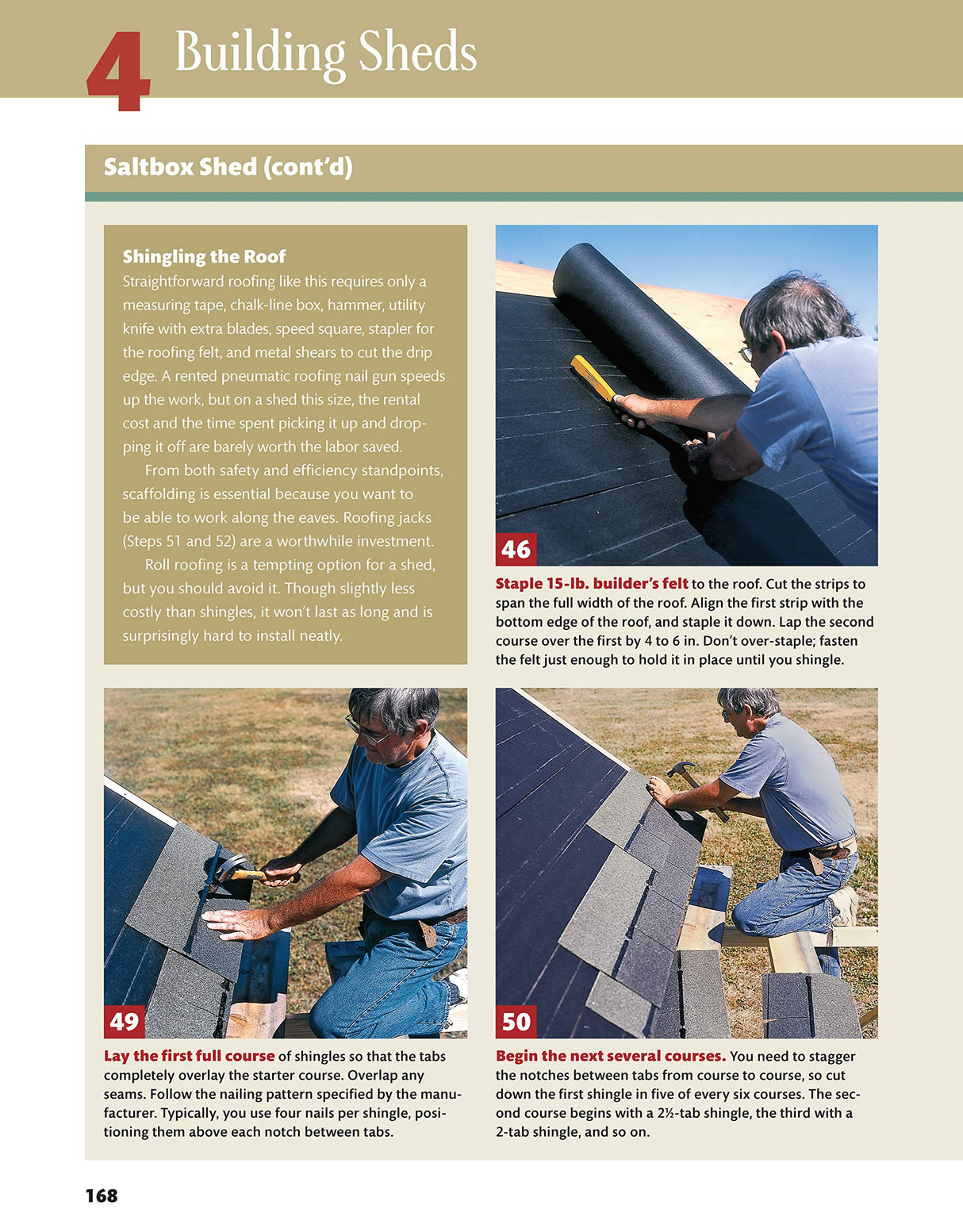 4 Building Sheds

Saltbox Shed (cont'd)

Shingling the Roof
Straightforward roofing like this requires only a measuring tape, chalk-line box, hammer, utility knife with extra blades, speed square, stapler for the roofing felt, and metal shears to cut the drip edge. A rented pneumatic roofing nail gun speeds up the work, but on a shed this size, the rental cost and the time spent picking it up and dropping it off are barely worth the labor saved.

From both safety and efficiency standpoints, scaffolding is essential because you want to be able to work along the eaves. Roofing jacks (Steps 51 and 52) are a worthwhile investment.

Roll roofing is a tempting option for a shed, but you should avoid it. Though slightly less costly than shingles, it won't last as long and is surprisingly hard to install neatly.

46

Staple 15-lb. builder's felt to the roof. Cut the strips to span the full width of the roof. Align the first strip with the bottom edge of the roof, and staple it down. Lap the second course over the first by 4 to 6 in. Don't over-staple; fasten the felt just enough to hold it in place until you shingle.

49

Lay the first full course of shingles so that the tabs completely overlay the starter course. Overlap any seams. Follow the nailing pattern specified by the manufacturer. Typically, you use four nails per shingle, positioning them above each notch between tabs.

50

Begin the next several courses. You need to stagger the notches between tabs from course to course, so cut down the first shingle in five of every six courses. The second course begins with a 2½-tab shingle, the third with a 2-tab shingle, and so on.

168