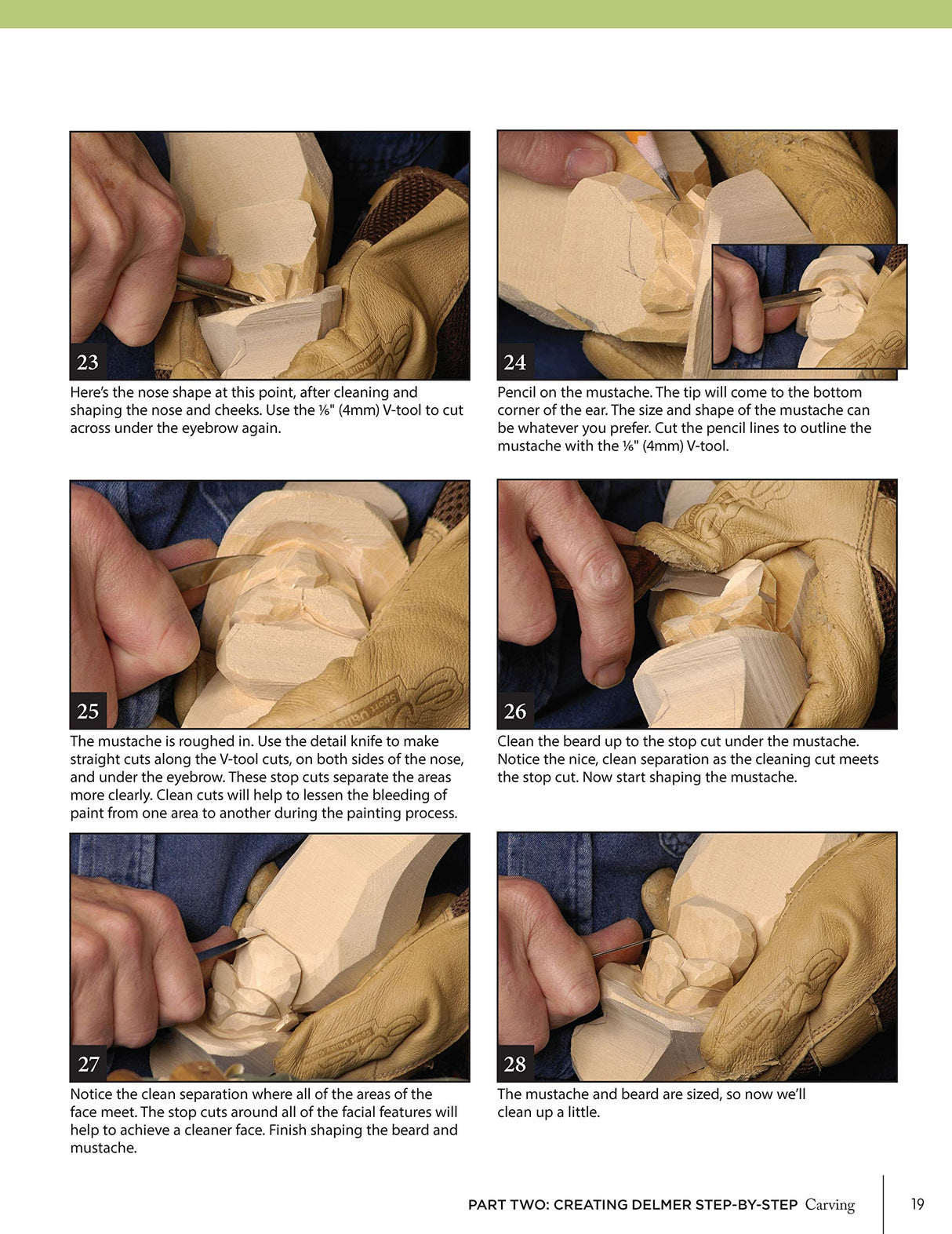 23

Here's the nose shape at this point, after cleaning and shaping the nose and cheeks. Use the ⅛" (4mm) V-tool to cut across under the eyebrow again.

24

Pencil on the mustache. The tip will come to the bottom corner of the ear. The size and shape of the mustache can be whatever you prefer. Cut the pencil lines to outline the mustache with the ⅛" (4mm) V-tool.

25

The mustache is roughed in. Use the detail knife to make straight cuts along the V-tool cuts, on both sides of the nose, and under the eyebrow. These stop cuts separate the areas more clearly. Clean cuts will help to lessen the bleeding of paint from one area to another during the painting process.

26

Clean the beard up to the stop cut under the mustache. Notice the nice, clean separation as the cleaning cut meets the stop cut. Now start shaping the mustache.

27

Notice the clean separation where all of the areas of the face meet. The stop cuts around all of the facial features will help to achieve a cleaner face. Finish shaping the beard and mustache.

28

The mustache and beard are sized, so now we'll clean up a little.

PART TWO: CREATING DELMER STEP-BY-STEP Carving 19