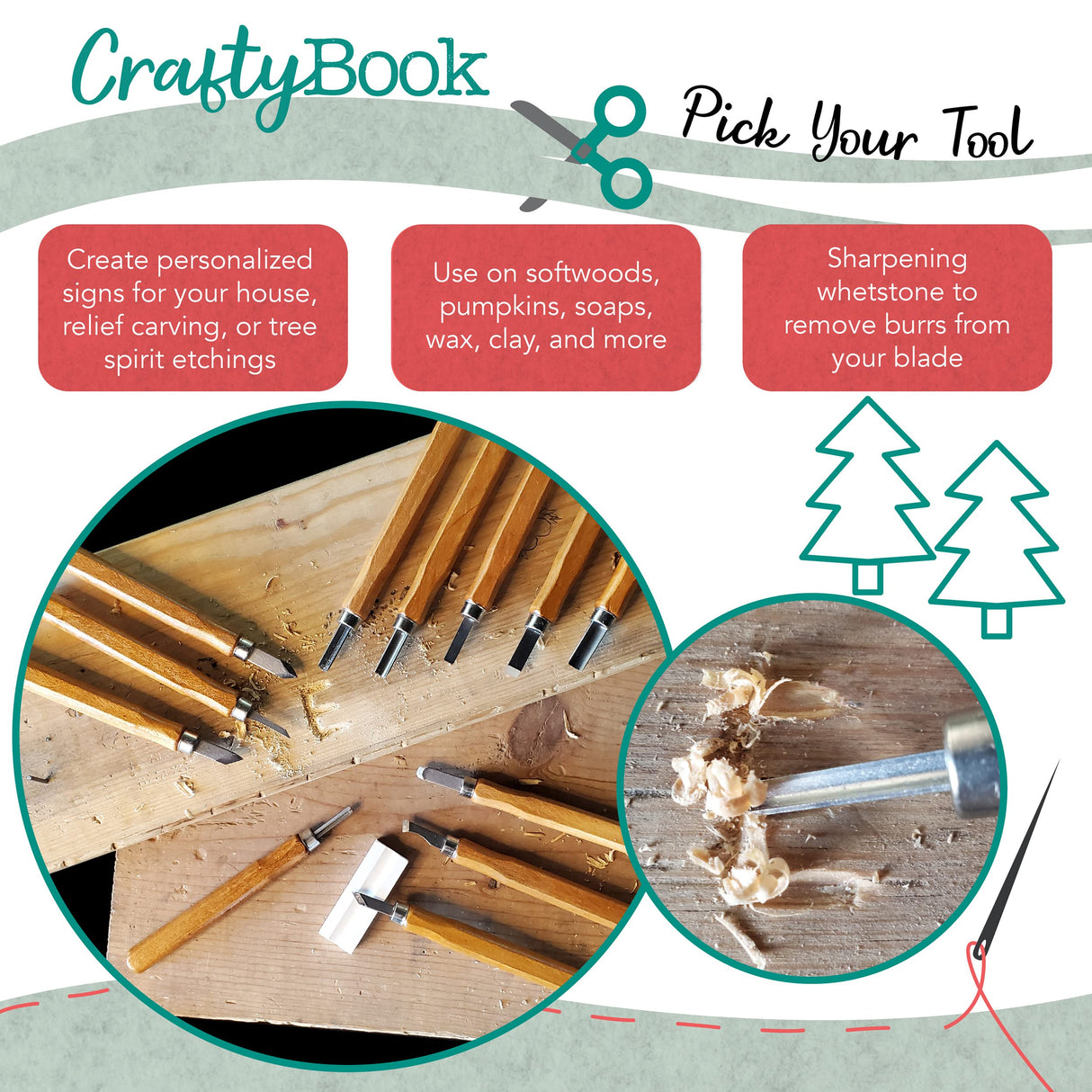 CraftyBook

Pick Your Tool

Create personalized signs for your house, relief carving, or tree spirit etchings

Use on softwoods, pumpkins, soaps, wax, clay, and more

Sharpening whetstone to remove burrs from your blade