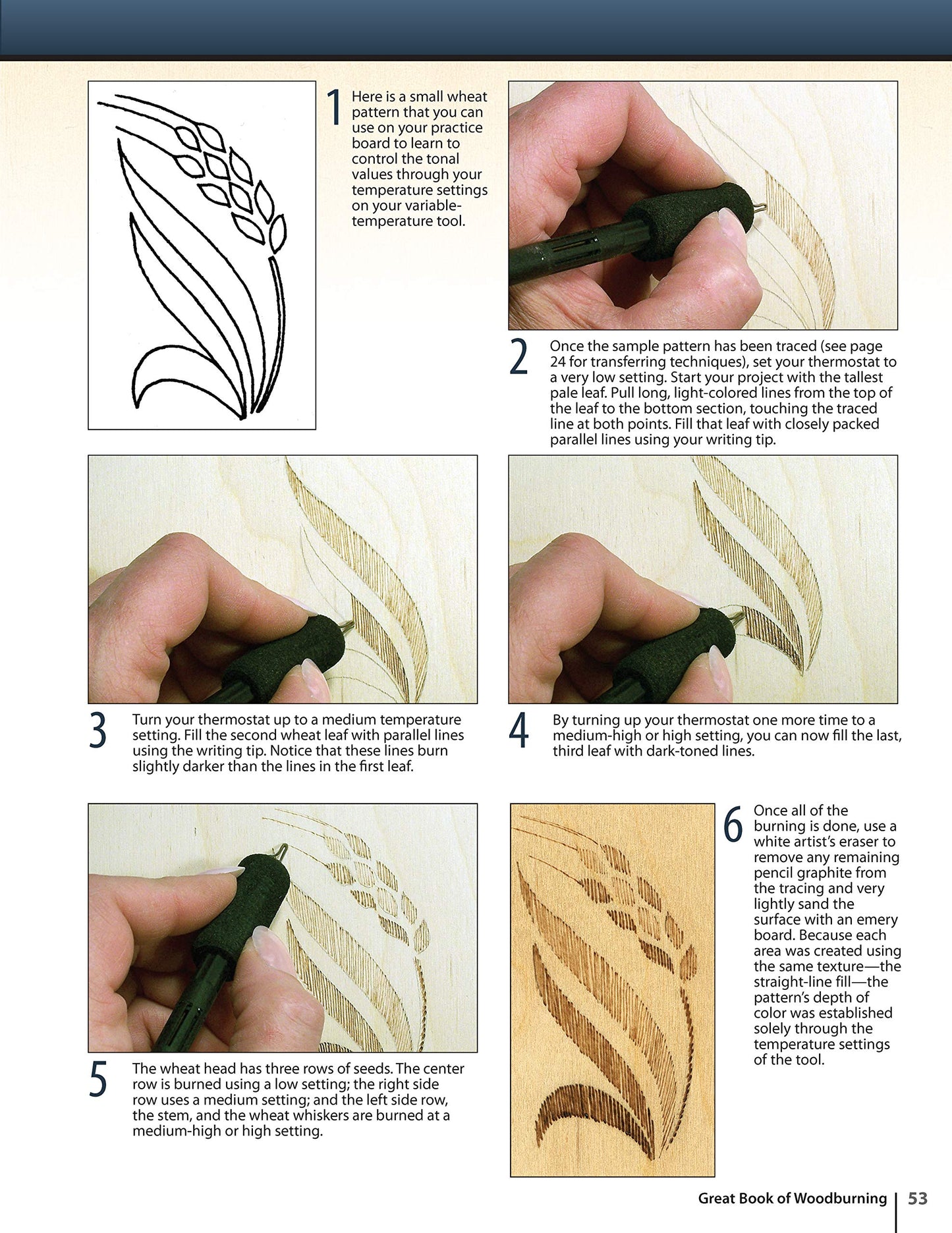 1 Here is a small wheat pattern that you can use on your practice board to learn to control the tonal values through your temperature settings on your variable-temperature tool.

2 Once the sample pattern has been traced (see page 24 for transferring techniques), set your thermostat to a very low setting. Start your project with the tallest pale leaf. Pull long, light-colored lines from the top of the leaf to the bottom section, touching the traced line at both points. Fill that leaf with closely packed parallel lines using your writing tip.

3 Turn your thermostat up to a medium temperature setting. Fill the second wheat leaf with parallel lines using the writing tip. Notice that these lines burn slightly darker than the lines in the first leaf.

4 By turning up your thermostat one more time to a medium-high or high setting, you can now fill the last, third leaf with dark-toned lines.

5 The wheat head has three rows of seeds. The center row is burned using a low setting; the right side row uses a medium setting; and the left side row, the stem, and the wheat whiskers are burned at a medium-high or high setting.

6 Once all of the burning is done, use a white artist's eraser to remove any remaining pencil graphite from the tracing and very lightly sand the surface with an emery board. Because each area was created using the same texture—the straight-line fill—the pattern's depth of color was established solely through the temperature settings of the tool.

Great Book of Woodburning | 53