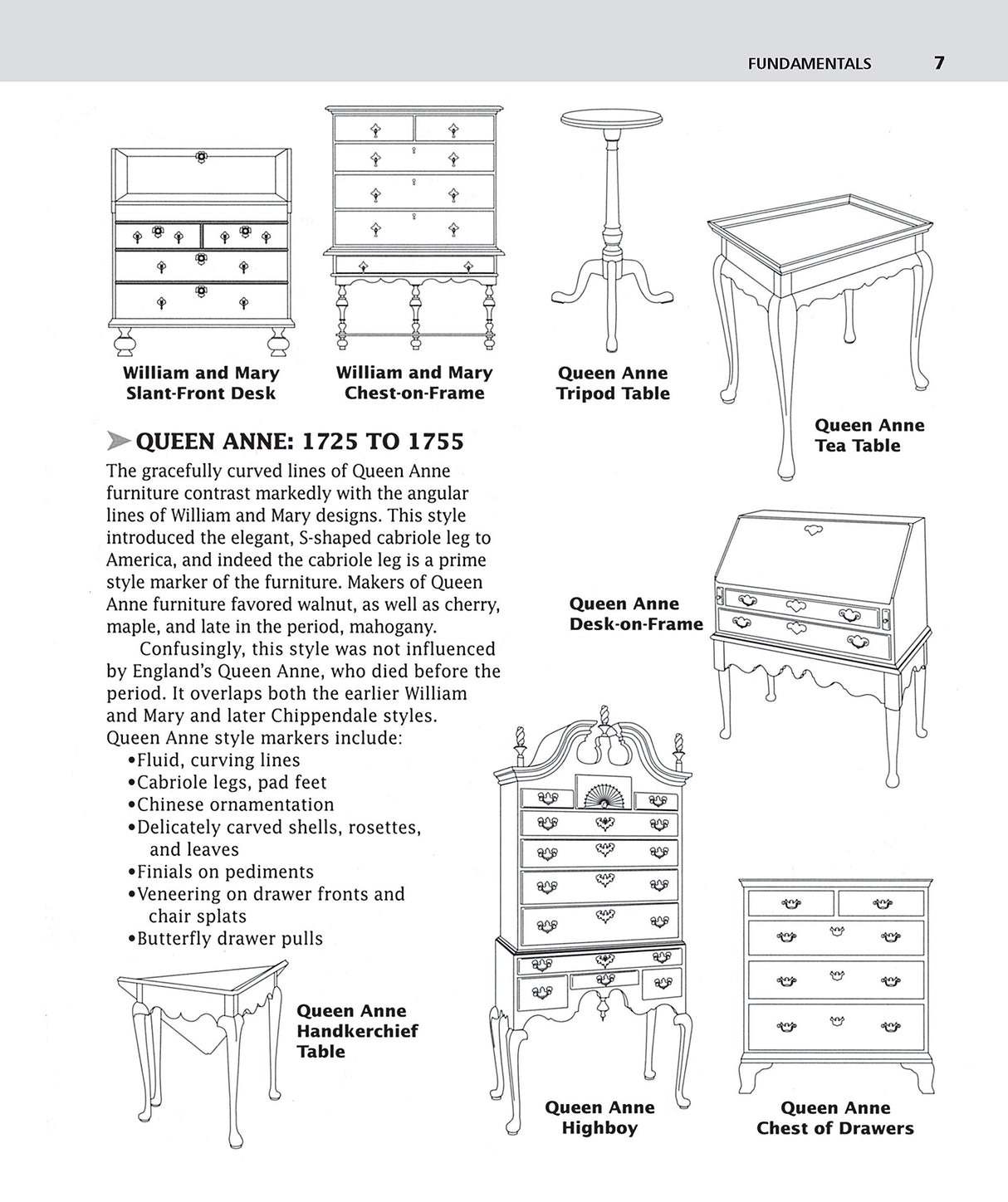 FUNDAMENTALS 7

William and Mary Slant-Front Desk

William and Mary Chest-on-Frame

Queen Anne Tripod Table

Queen Anne Tea Table

QUEEN ANNE: 1725 TO 1755

The gracefully curved lines of Queen Anne furniture contrast markedly with the angular lines of William and Mary designs. This style introduced the elegant, S-shaped cabriole leg to America, and indeed the cabriole leg is a prime style marker of the furniture. Makers of Queen Anne furniture favored walnut, as well as cherry, maple, and late in the period, mahogany.

Confusingly, this style was not influenced by England's Queen Anne, who died before the period. It overlaps both the earlier William and Mary and later Chippendale styles. Queen Anne style markers include:
•Fluid, curving lines
•Cabriole legs, pad feet
•Chinese ornamentation
•Delicately carved shells, rosettes, and leaves
•Finials on pediments
•Veneering on drawer fronts and chair splats
•Butterfly drawer pulls

Queen Anne Desk-on-Frame

Queen Anne Handkerchief Table

Queen Anne Highboy

Queen Anne Chest of Drawers