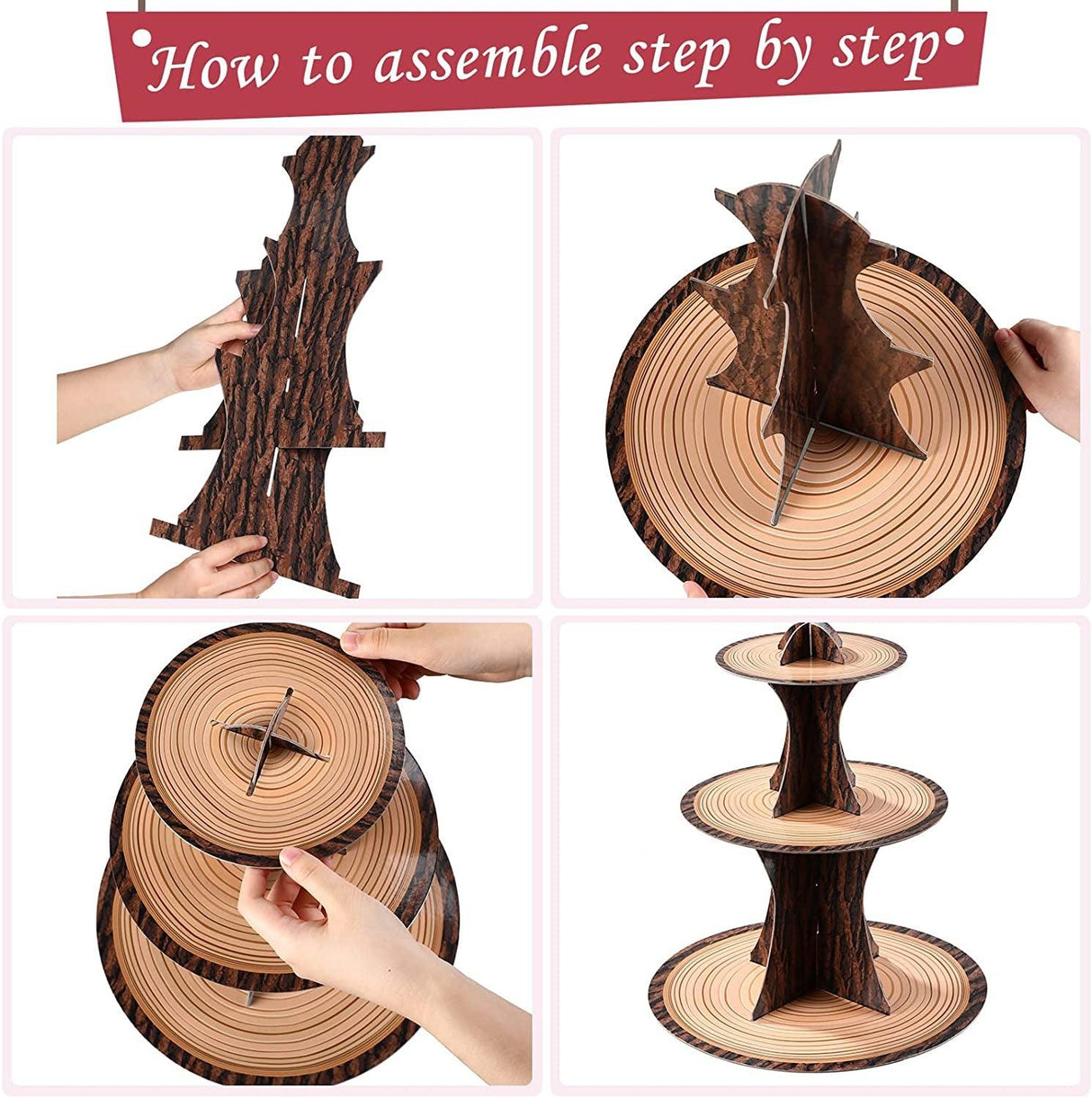 How to assemble step by step