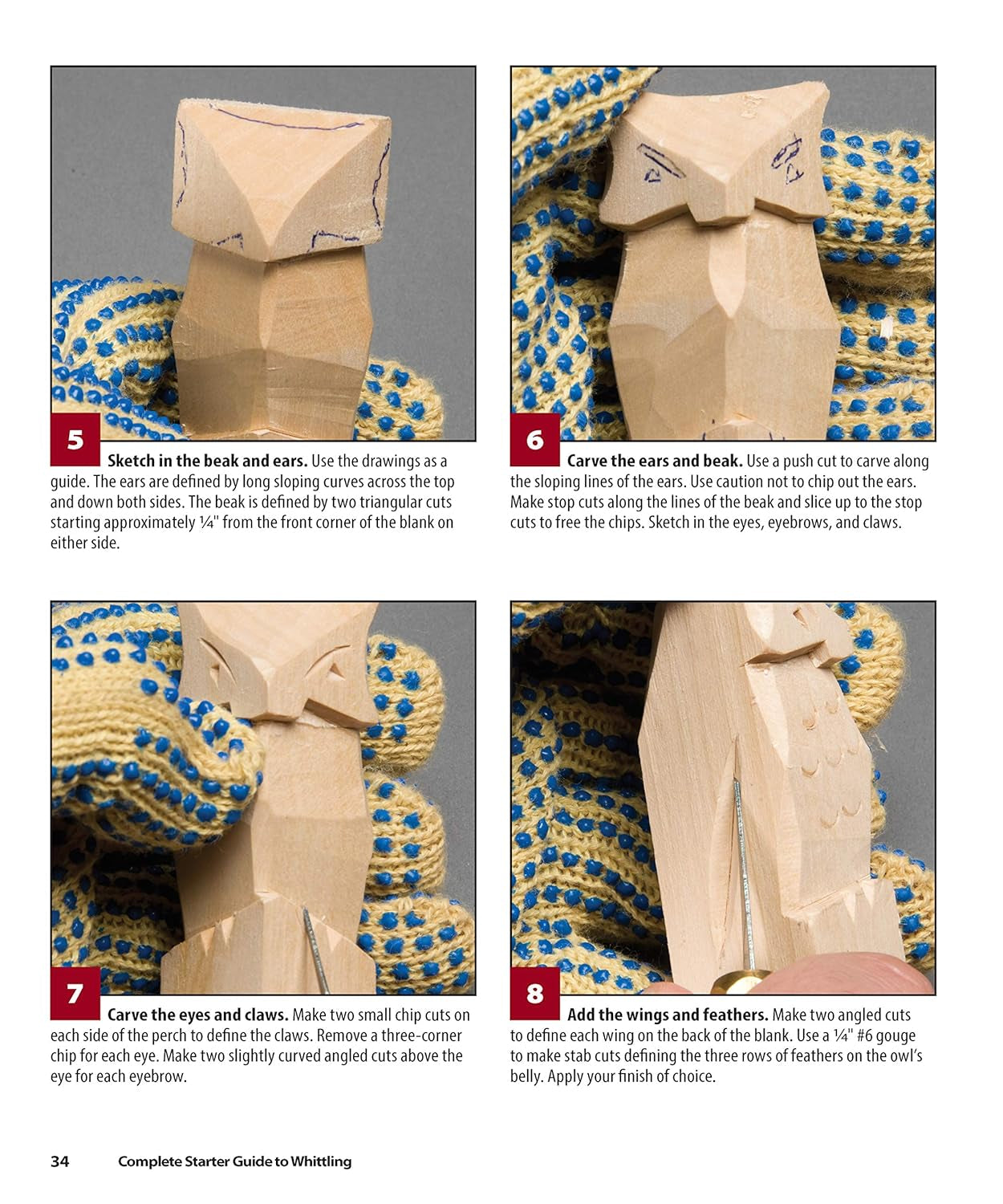 5 Sketch in the beak and ears. Use the drawings as a guide. The ears are defined by long sloping curves across the top and down both sides. The beak is defined by two triangular cuts starting approximately ¼" from the front corner of the blank on either side.

6 Carve the ears and beak. Use a push cut to carve along the sloping lines of the ears. Use caution not to chip out the ears. Make stop cuts along the lines of the beak and slice up to the stop cuts to free the chips. Sketch in the eyes, eyebrows, and claws.

7 Carve the eyes and claws. Make two small chip cuts on each side of the perch to define the claws. Remove a three-corner chip for each eye. Make two slightly curved angled cuts above the eye for each eyebrow.

8 Add the wings and feathers. Make two angled cuts to define each wing on the back of the blank. Use a ¼" #6 gouge to make stab cuts defining the three rows of feathers on the owl's belly. Apply your finish of choice.

34 Complete Starter Guide to Whittling