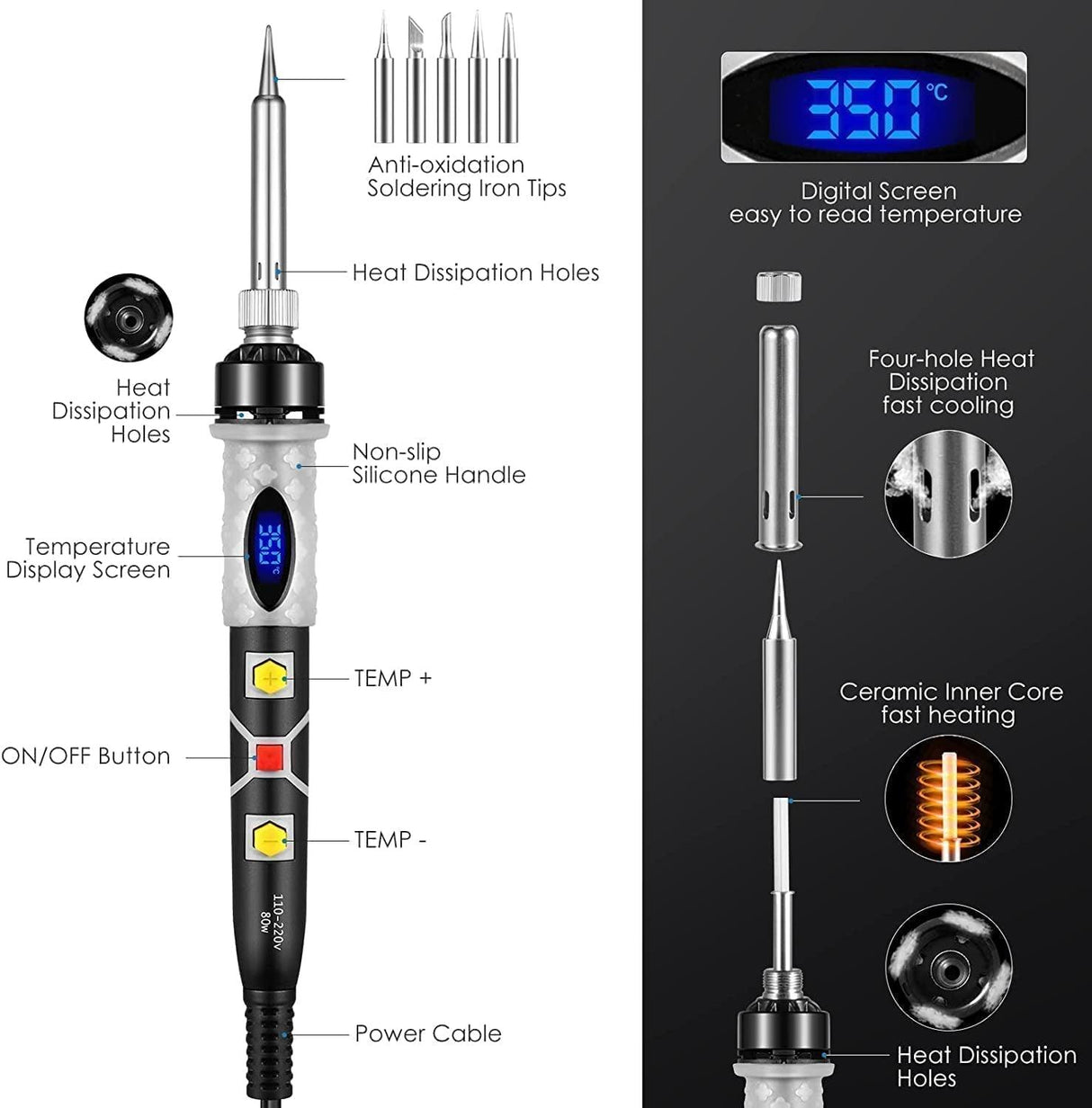 Anti-oxidation Soldering Iron Tips

Heat Dissipation Holes

Heat Dissipation Holes

Non-slip Silicone Handle

Temperature Display Screen

350 °C

TEMP +

ON/OFF Button

TEMP -

110-220V 80W

Power Cable

350 °C

Digital Screen easy to read temperature

Four-hole Heat Dissipation fast cooling

Ceramic Inner Core fast heating

Heat Dissipation Holes