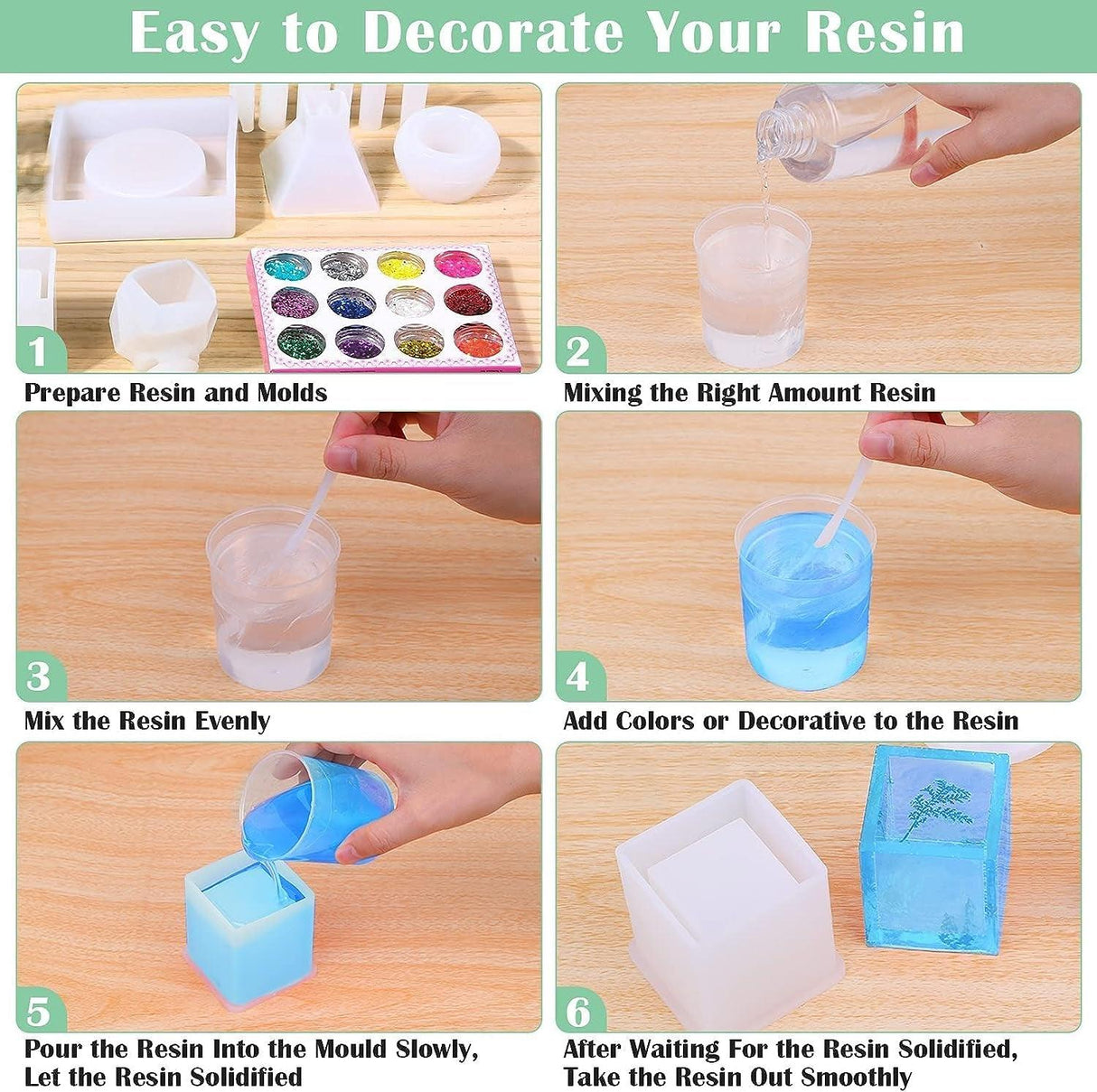 Easy to Decorate Your Resin

1
Prepare Resin and Molds

2
Mixing the Right Amount Resin

3
Mix the Resin Evenly

4
Add Colors or Decorative to the Resin

5
Pour the Resin Into the Mould Slowly, Let the Resin Solidified

6
After Waiting For the Resin Solidified, Take the Resin Out Smoothly