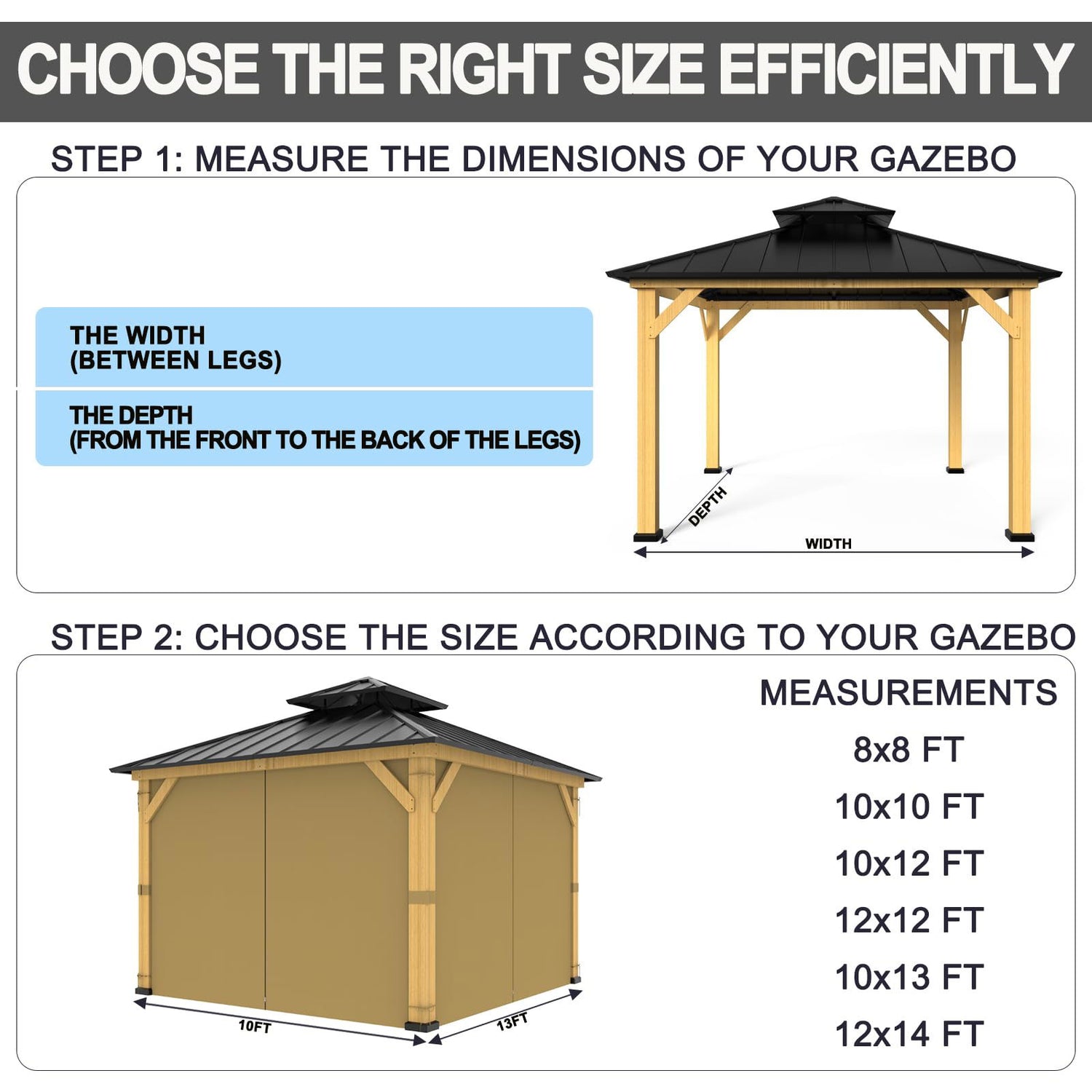 CHOOSE THE RIGHT SIZE EFFICIENTLY

STEP 1: MEASURE THE DIMENSIONS OF YOUR GAZEBO

THE WIDTH
(BETWEEN LEGS)

THE DEPTH
(FROM THE FRONT TO THE BACK OF THE LEGS)

DEPTH

WIDTH

STEP 2: CHOOSE THE SIZE ACCORDING TO YOUR GAZEBO

10FT

13FT

MEASUREMENTS

8x8 FT

10x10 FT

10x12 FT

12x12 FT

10x13 FT

12x14 FT