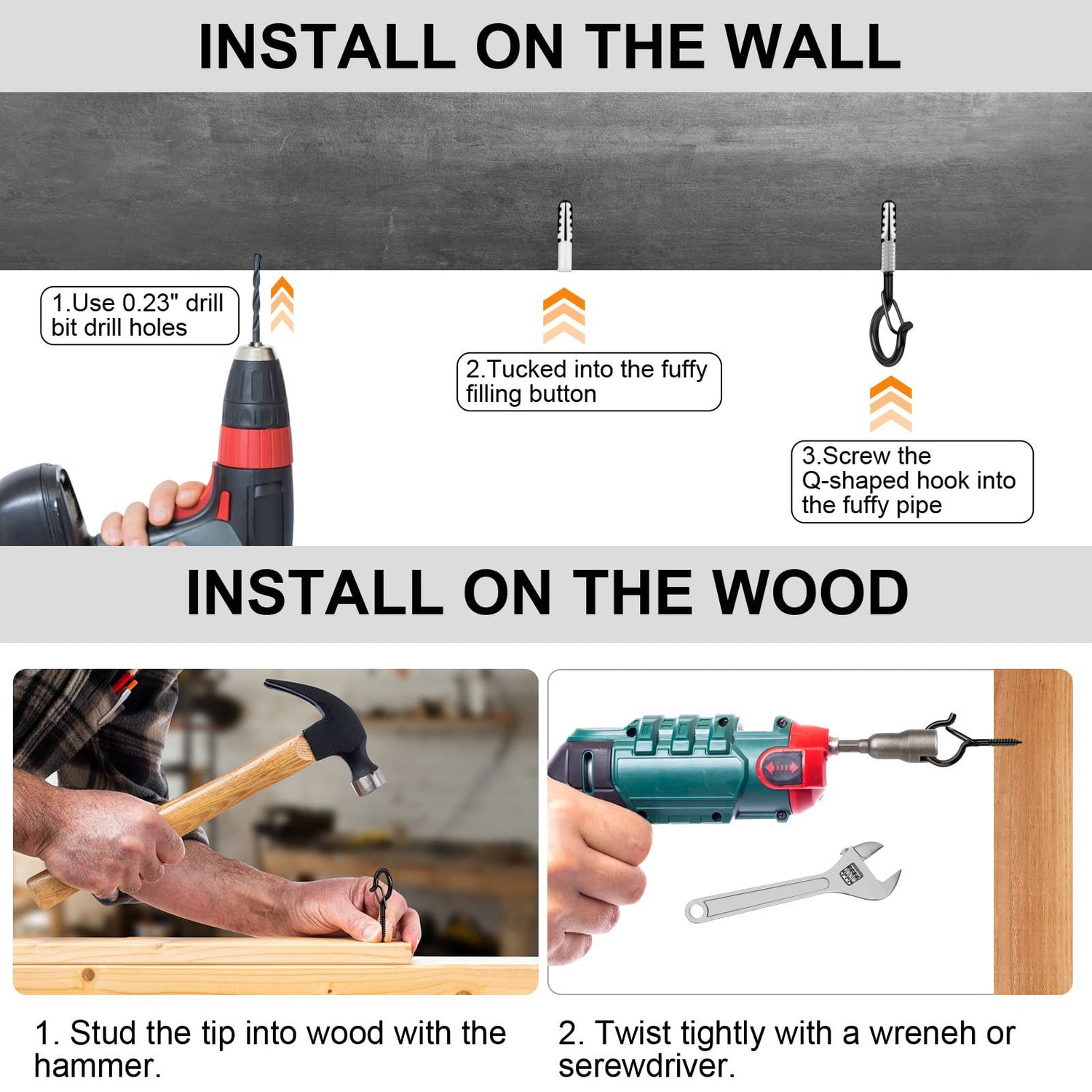 INSTALL ON THE WALL

1.Use 0.23" drill bit drill holes

2.Tucked into the fuffy filling button

3.Screw the Q-shaped hook into the fuffy pipe

INSTALL ON THE WOOD

1. Stud the tip into wood with the hammer.

2. Twist tightly with a wreneh or serewdriver.