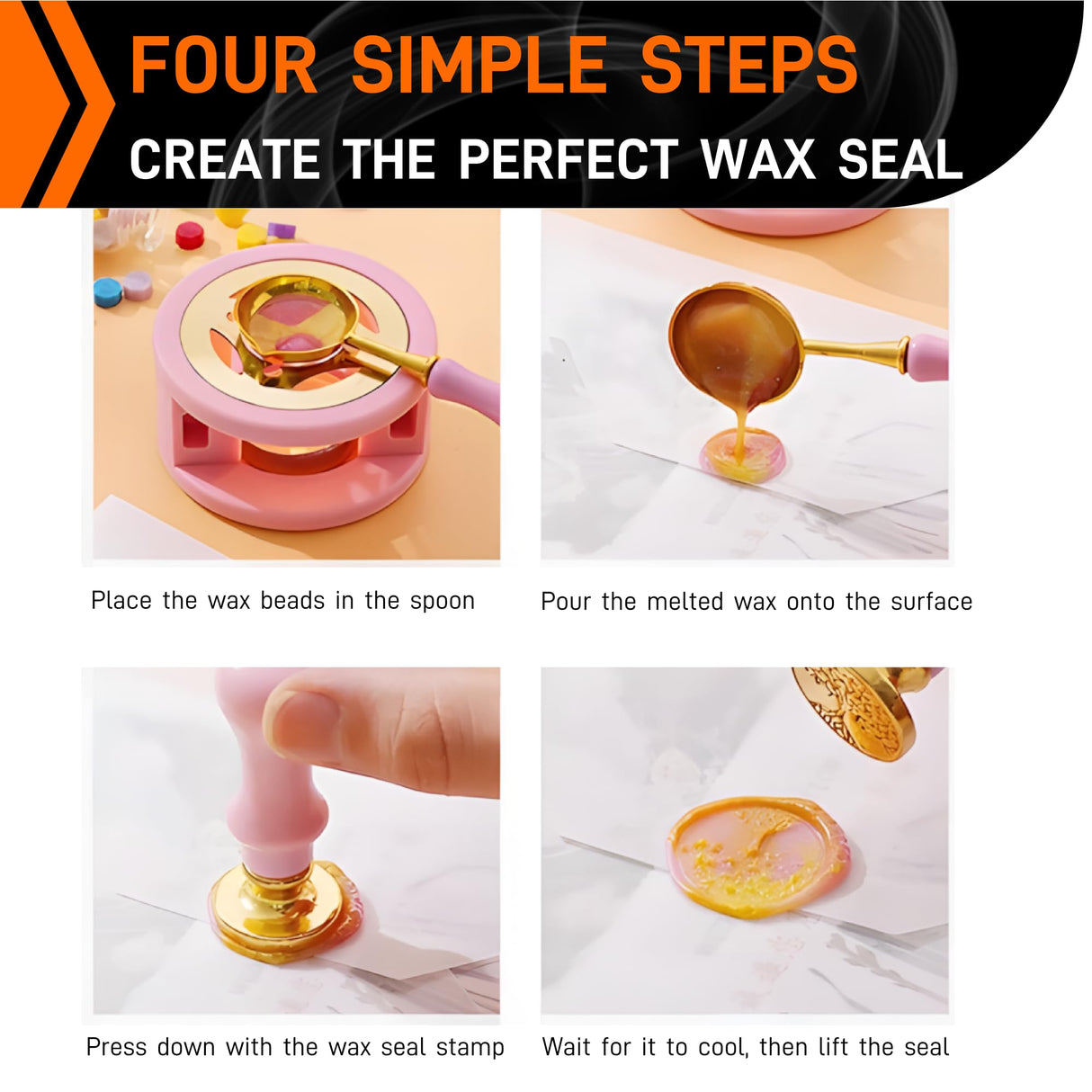 FOUR SIMPLE STEPS
CREATE THE PERFECT WAX SEAL

Place the wax beads in the spoon

Pour the melted wax onto the surface

Press down with the wax seal stamp

Wait for it to cool, then lift the seal