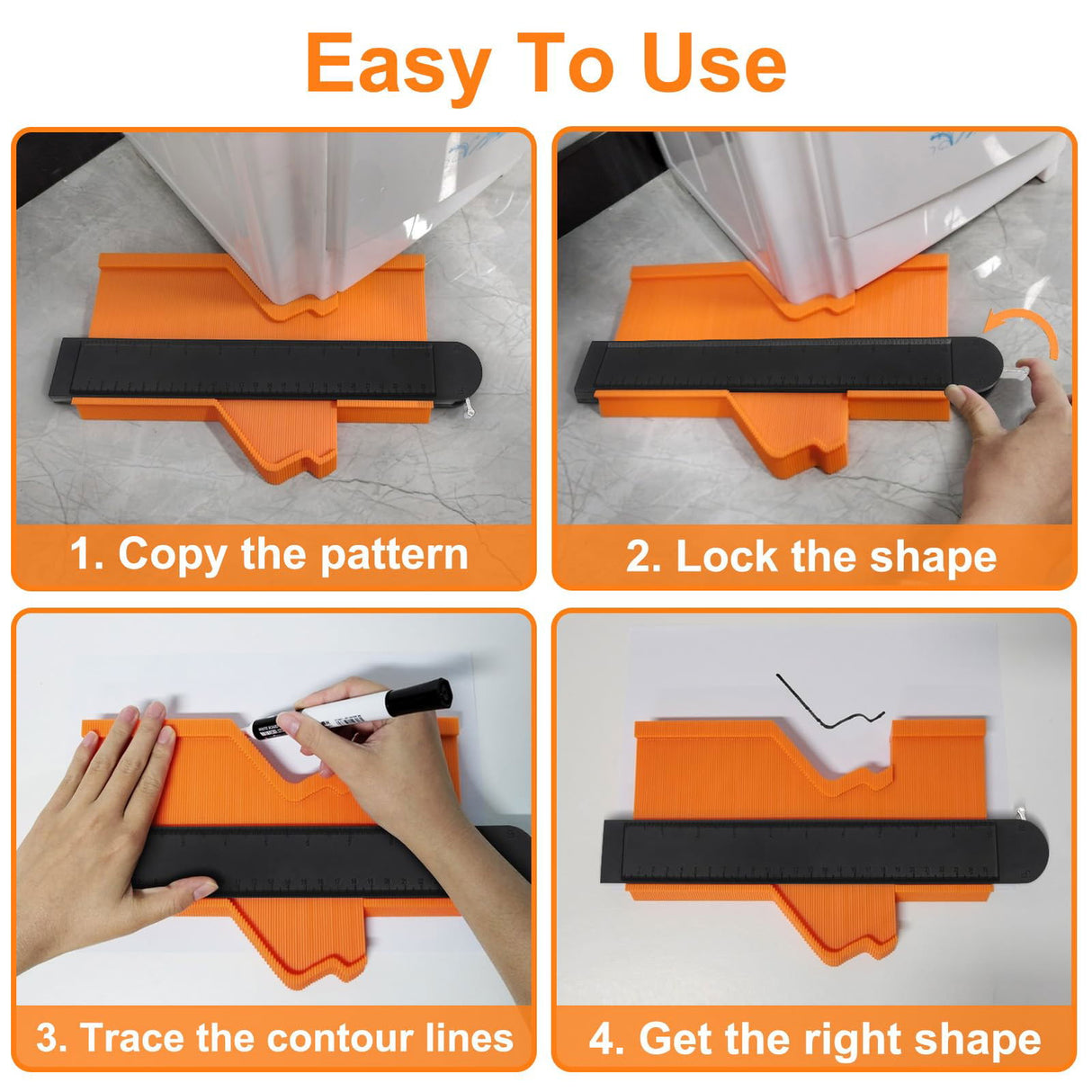 Easy To Use

1. Copy the pattern

2. Lock the shape

3. Trace the contour lines

4. Get the right shape