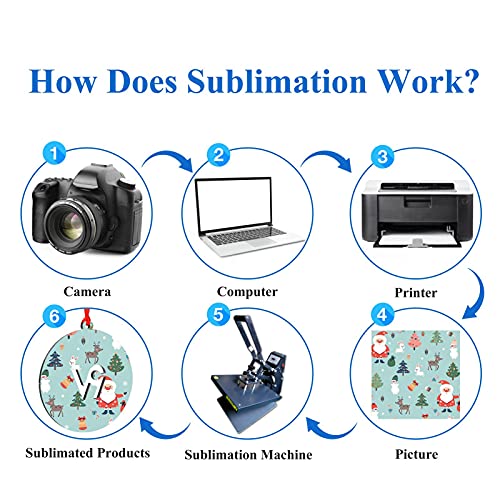 How Does Sublimation Work?

1
Camera

2
Computer

3
Printer

4
Picture

5
Sublimation Machine

6
Sublimated Products