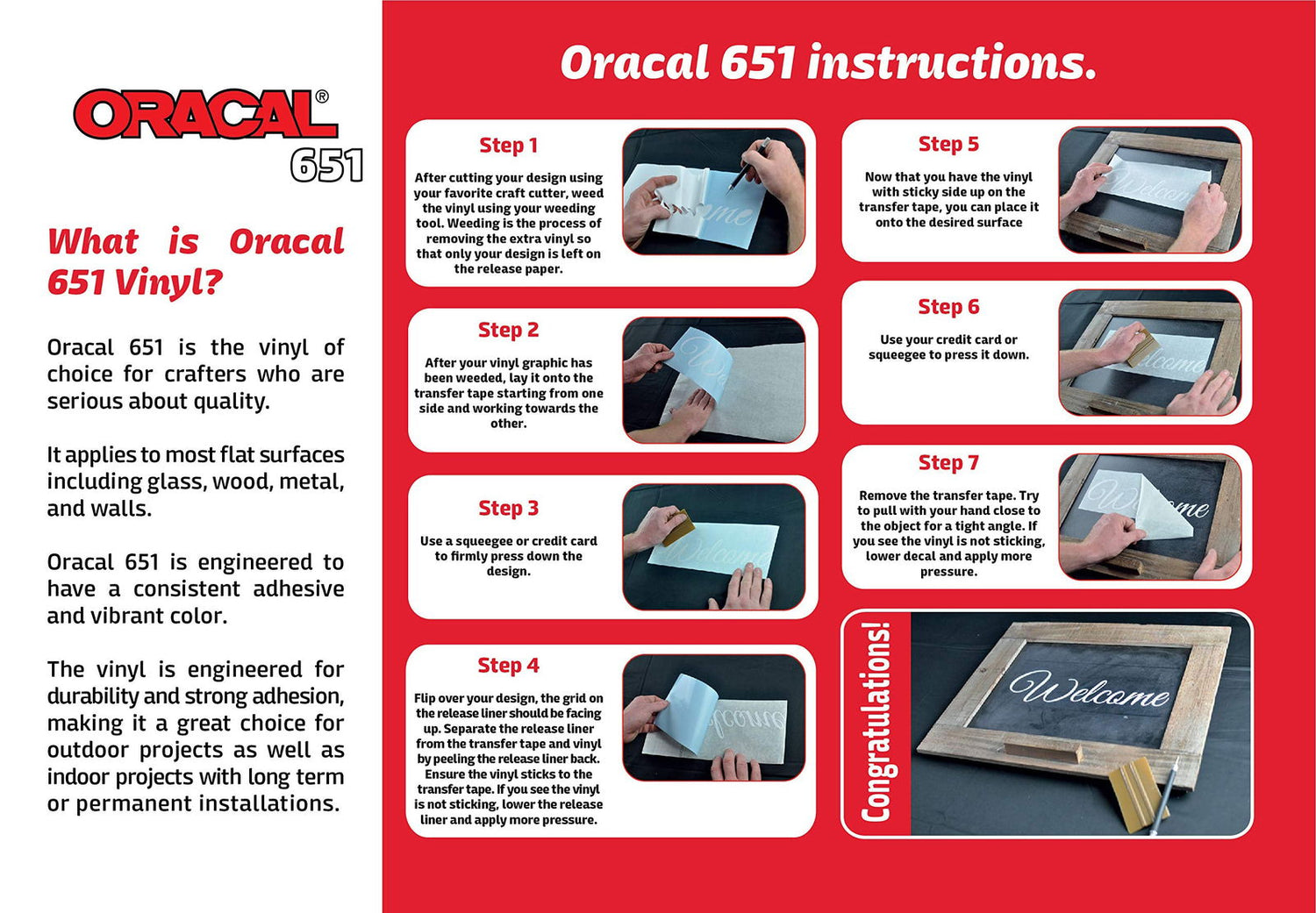 ORACAL®
651

What is Oracal 651 Vinyl?

Oracal 651 is the vinyl of choice for crafters who are serious about quality.

It applies to most flat surfaces including glass, wood, metal, and walls.

Oracal 651 is engineered to have a consistent adhesive and vibrant color.

The vinyl is engineered for durability and strong adhesion, making it a great choice for outdoor projects as well as indoor projects with long term or permanent installations.

Oracal 651 instructions.

Step 1

After cutting your design using your favorite craft cutter, weed the vinyl using your weeding tool. Weeding is the process of removing the extra vinyl so that only your design is left on the release paper.

Step 2

After your vinyl graphic has been weeded, lay it onto the transfer tape starting from one side and working towards the other.

Step 3

Use a squeegee or credit card to firmly press down the design.

Step 4

Flip over your design, the grid on the release liner should be facing up. Separate the release liner from the transfer tape and vinyl by peeling the release liner back. Ensure the vinyl sticks to the transfer tape. If you see the vinyl is not sticking, lower the release liner and apply more pressure.

Step 5

Now that you have the vinyl with sticky side up on the transfer tape, you can place it onto the desired surface

Step 6

Use your credit card or squeegee to press it down.

Step 7

Remove the transfer tape. Try to pull with your hand close to the object for a tight angle. If you see the vinyl is not sticking, lower decal and apply more pressure.

Congratulations!

Welcome