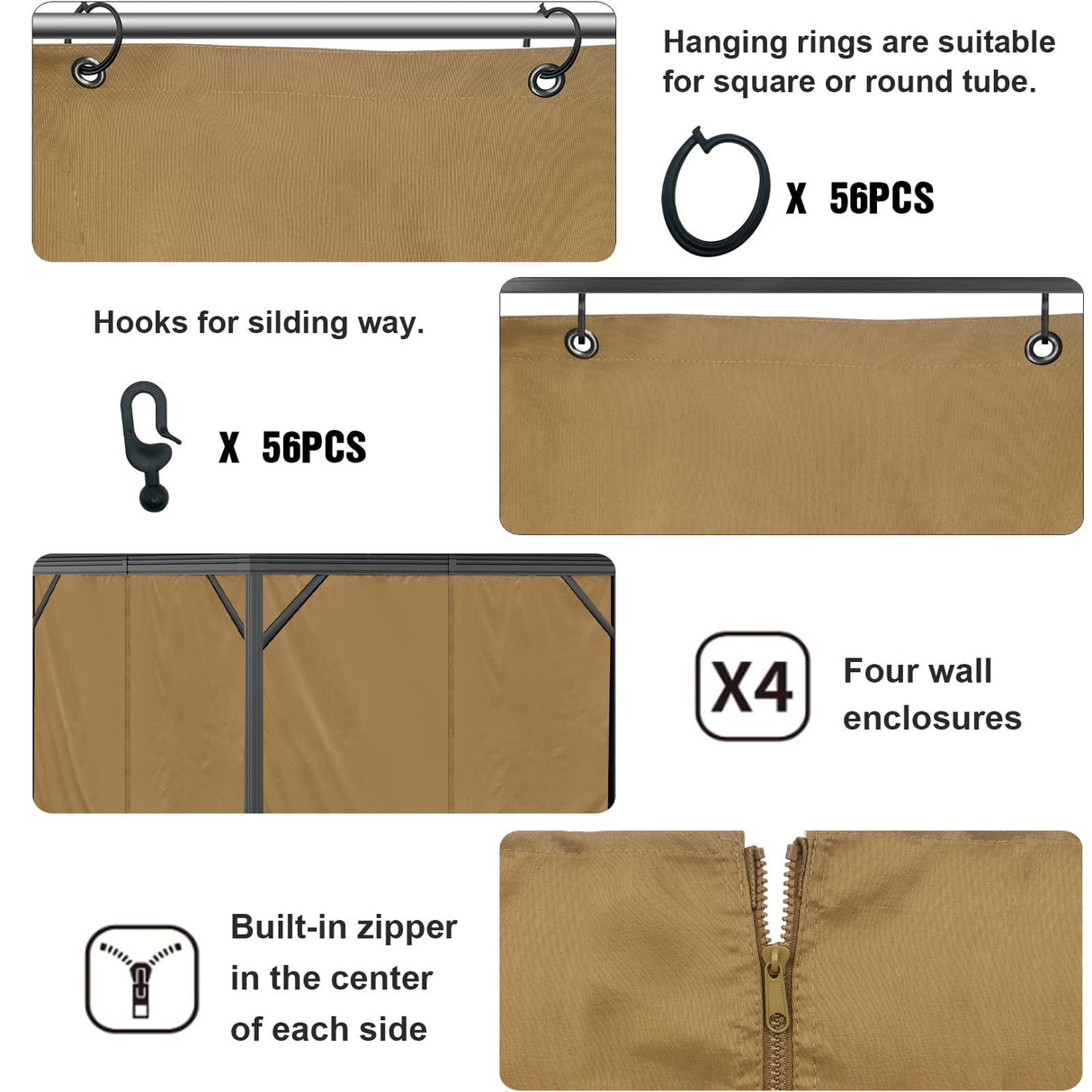 Hanging rings are suitable for square or round tube.

X 56PCS

Hooks for silding way.

X 56PCS

X4

Four wall enclosures

Built-in zipper in the center of each side