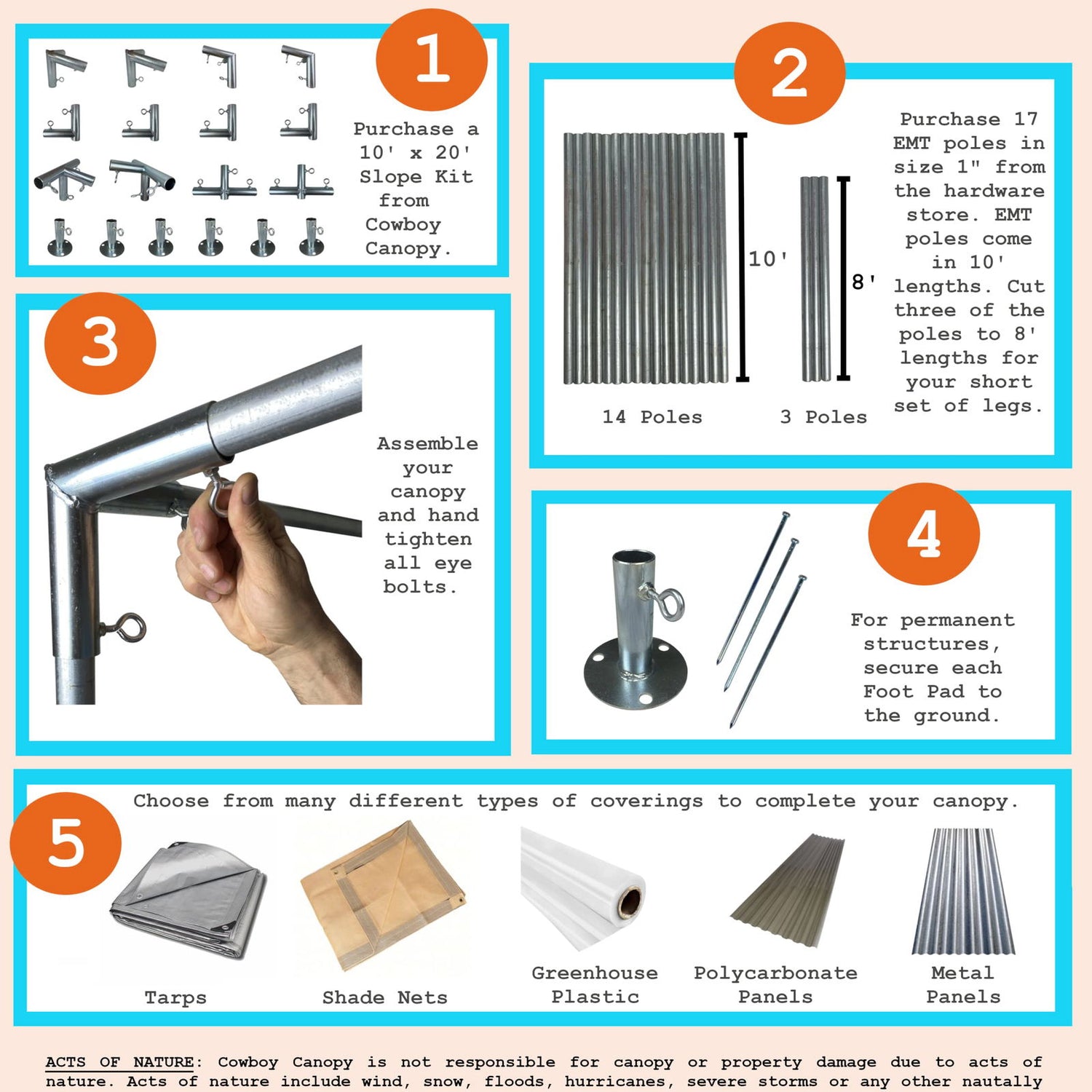 1

Purchase a 10' x 20' Slope Kit from Cowboy Canopy.

2

10'

8'

14 Poles

3 Poles

Purchase 17 EMT poles in size 1" from the hardware store. EMT poles come in 10' lengths. Cut three of the poles to 8' lengths for your short set of legs.

3

Assemble your canopy and hand tighten all eye bolts.

4

For permanent structures, secure each Foot Pad to the ground.

5

Choose from many different types of coverings to complete your canopy.

Tarps

Shade Nets

Greenhouse Plastic

Polycarbonate Panels

Metal Panels

ACTS OF NATURE: Cowboy Canopy is not responsible for canopy or property damage due to acts of nature. Acts of nature include wind, snow, floods, hurricanes, severe storms or any other nautally