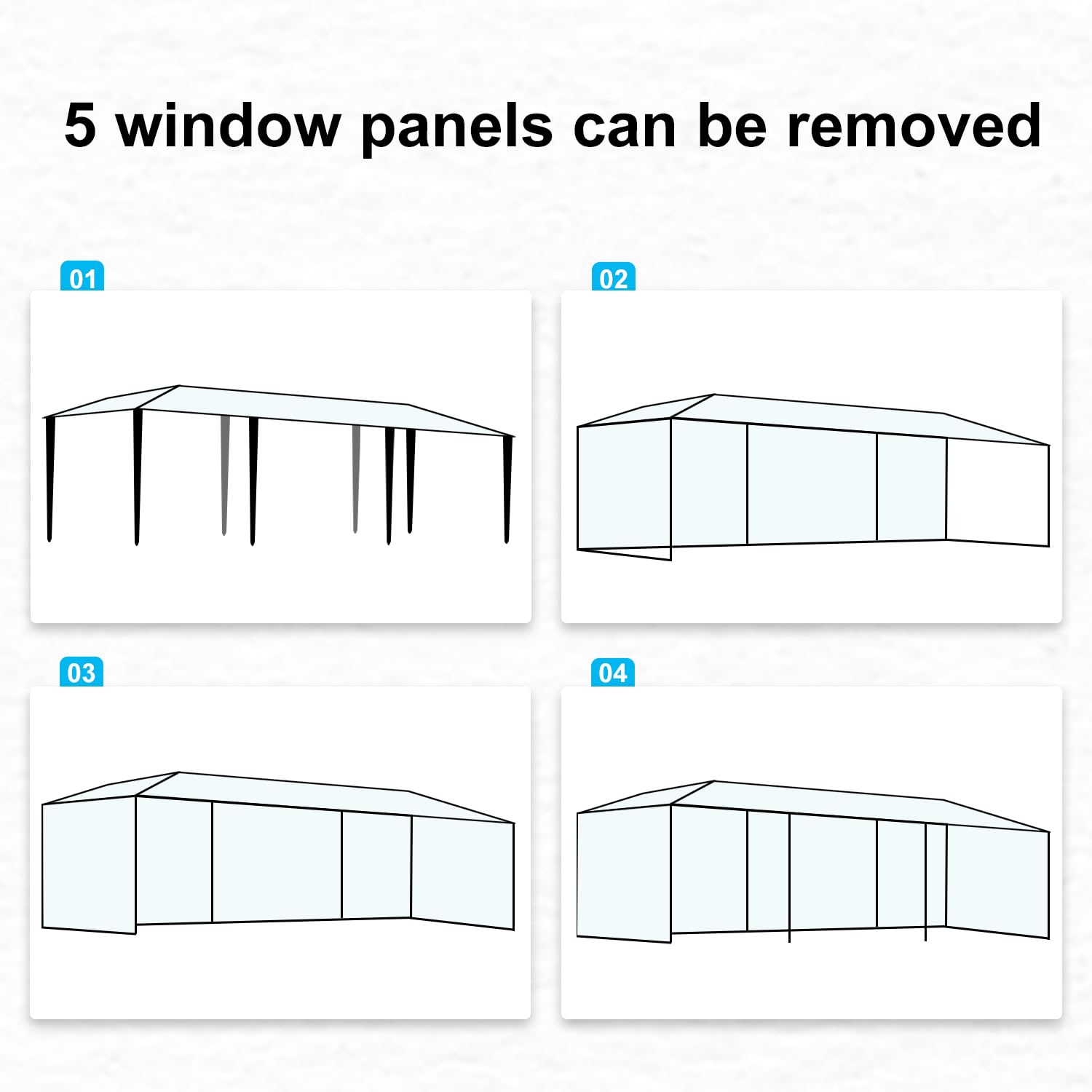 5 window panels can be removed

01

02

03

04