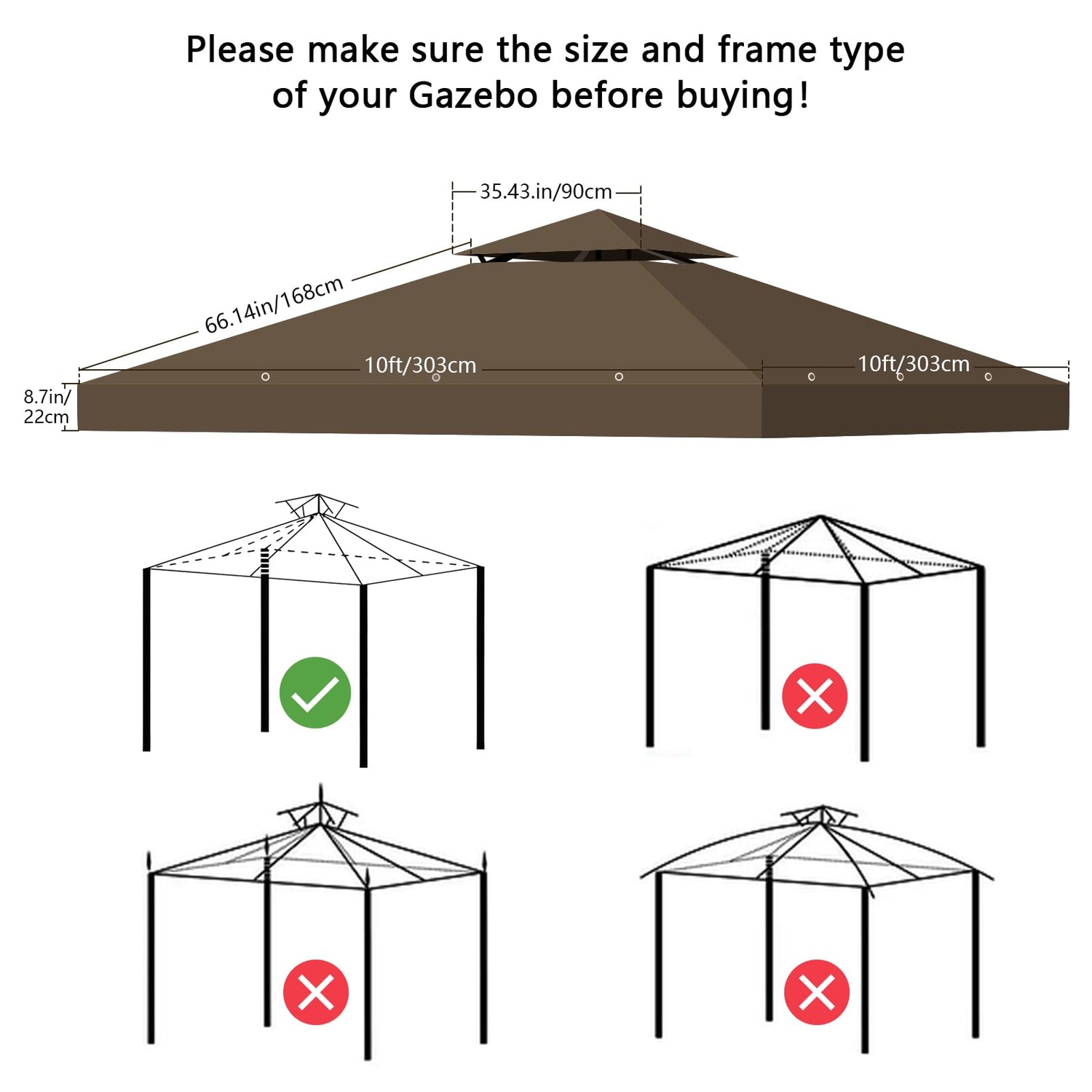 Please make sure the size and frame type of your Gazebo before buying!

35.43.in/90cm

66.14in/168cm

10ft/303cm

10ft/303cm

8.7in/ 22cm