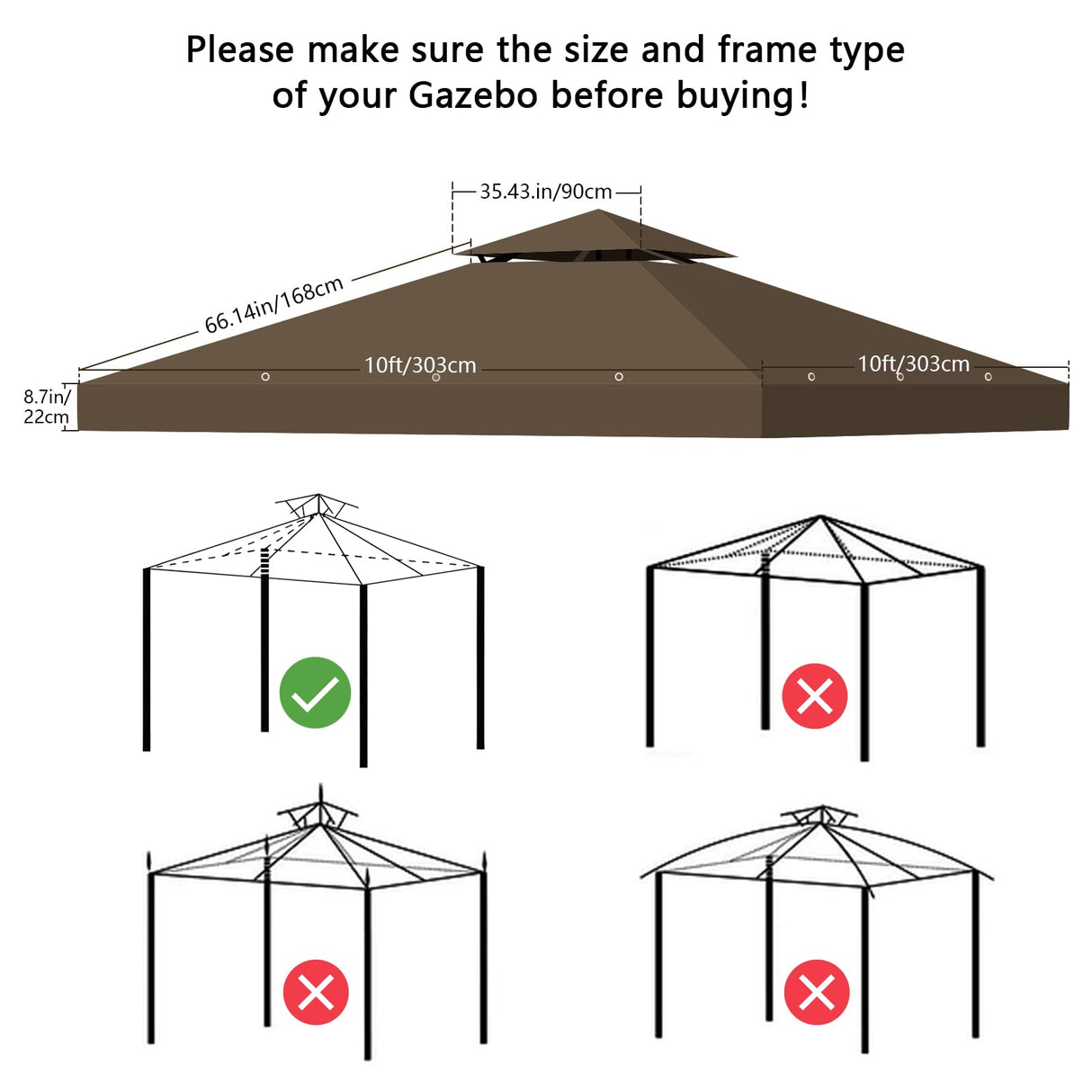 Please make sure the size and frame type of your Gazebo before buying!

35.43.in/90cm

66.14in/168cm

10ft/303cm

10ft/303cm

8.7in/
22cm